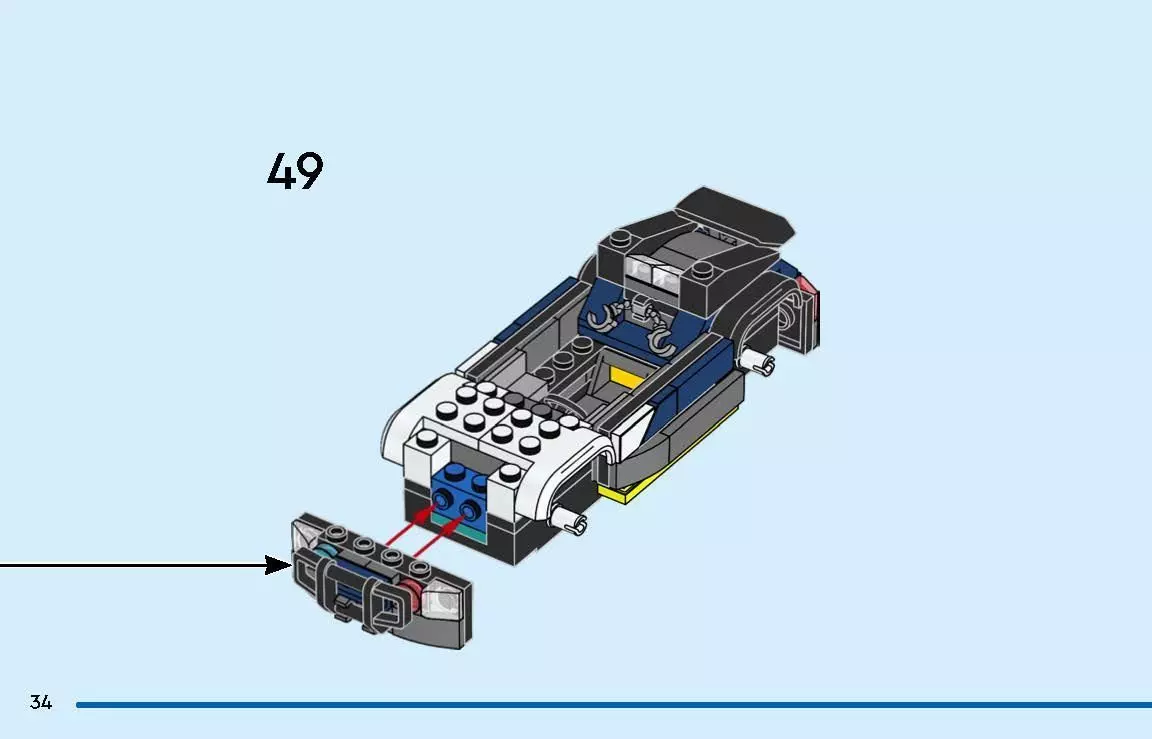 49

34