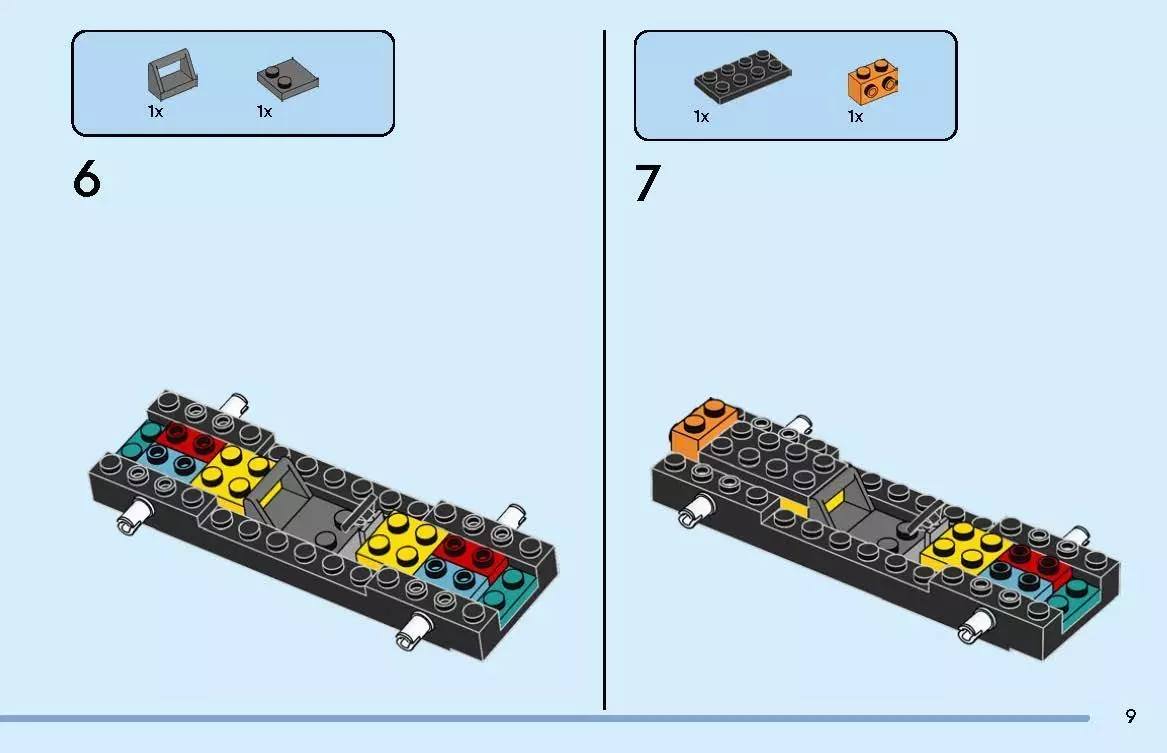 1x 1x

6

1x 1x

7

9