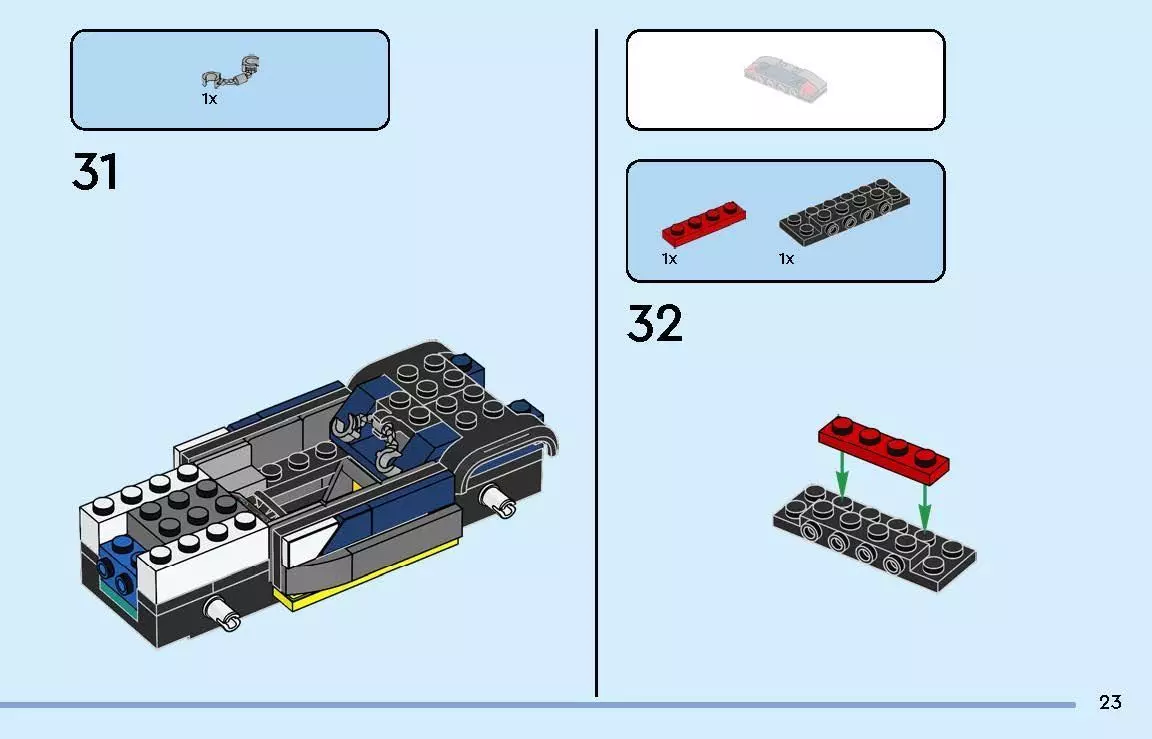 1x

31

1x 1x

32

23