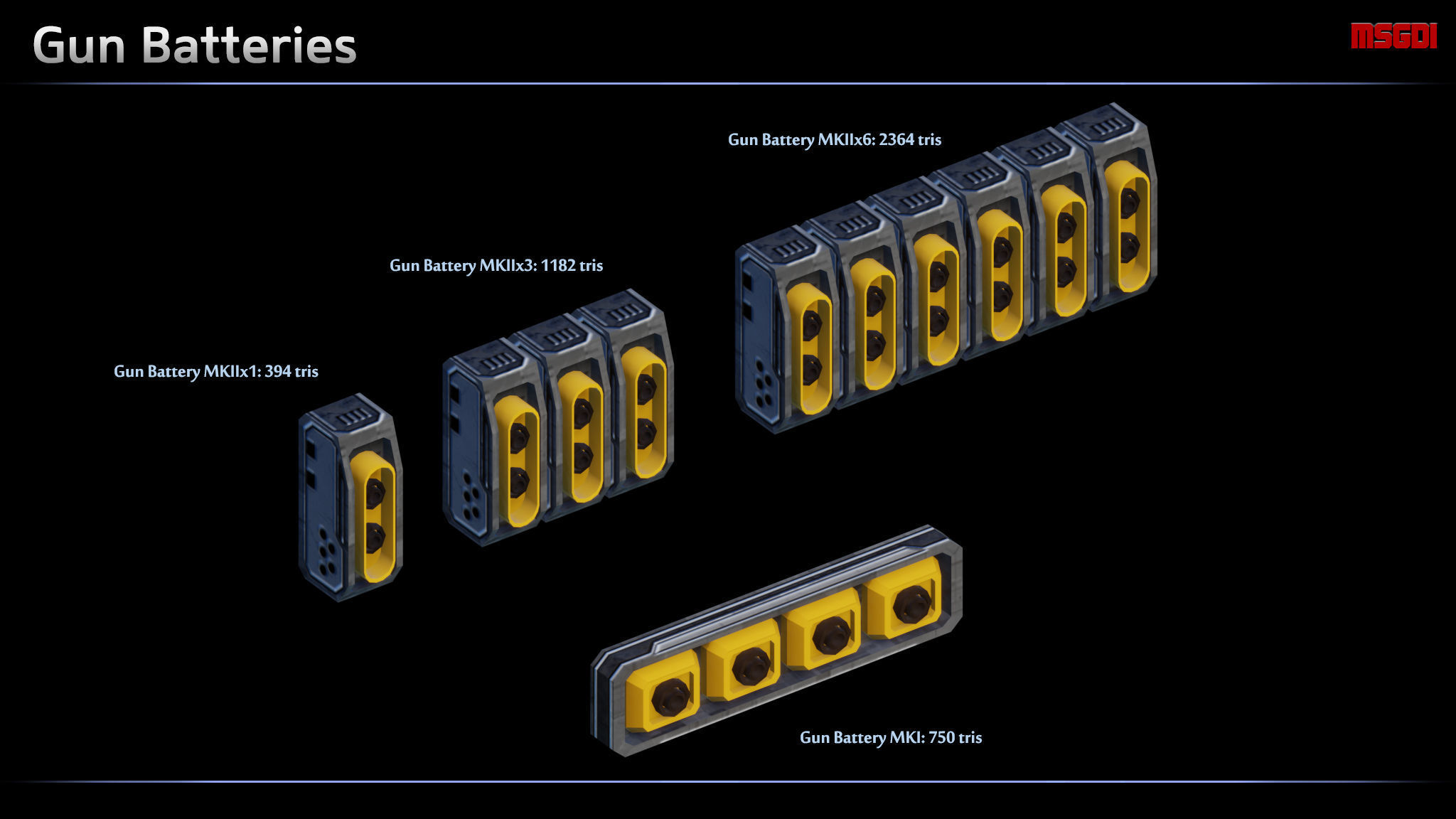 Gun Batteries

MSGDI

Gun Battery MKIIx6: 2364 tris

Gun Battery MKIIx3: 1182 tris

Gun Battery MKIIx1: 394 tris

Gun Battery MKI: 750 tris