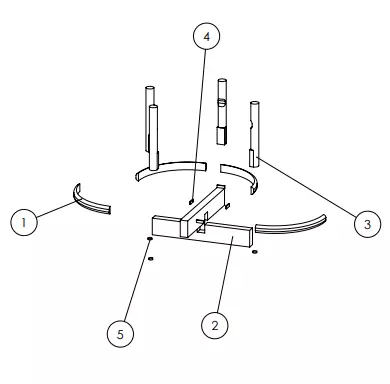 4
1
3
5
2