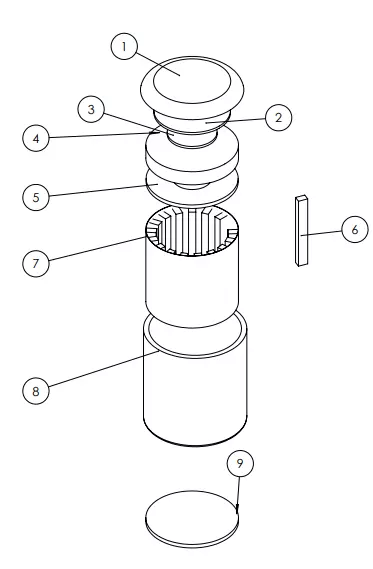 1
3
2
4
5
6
7
8
9