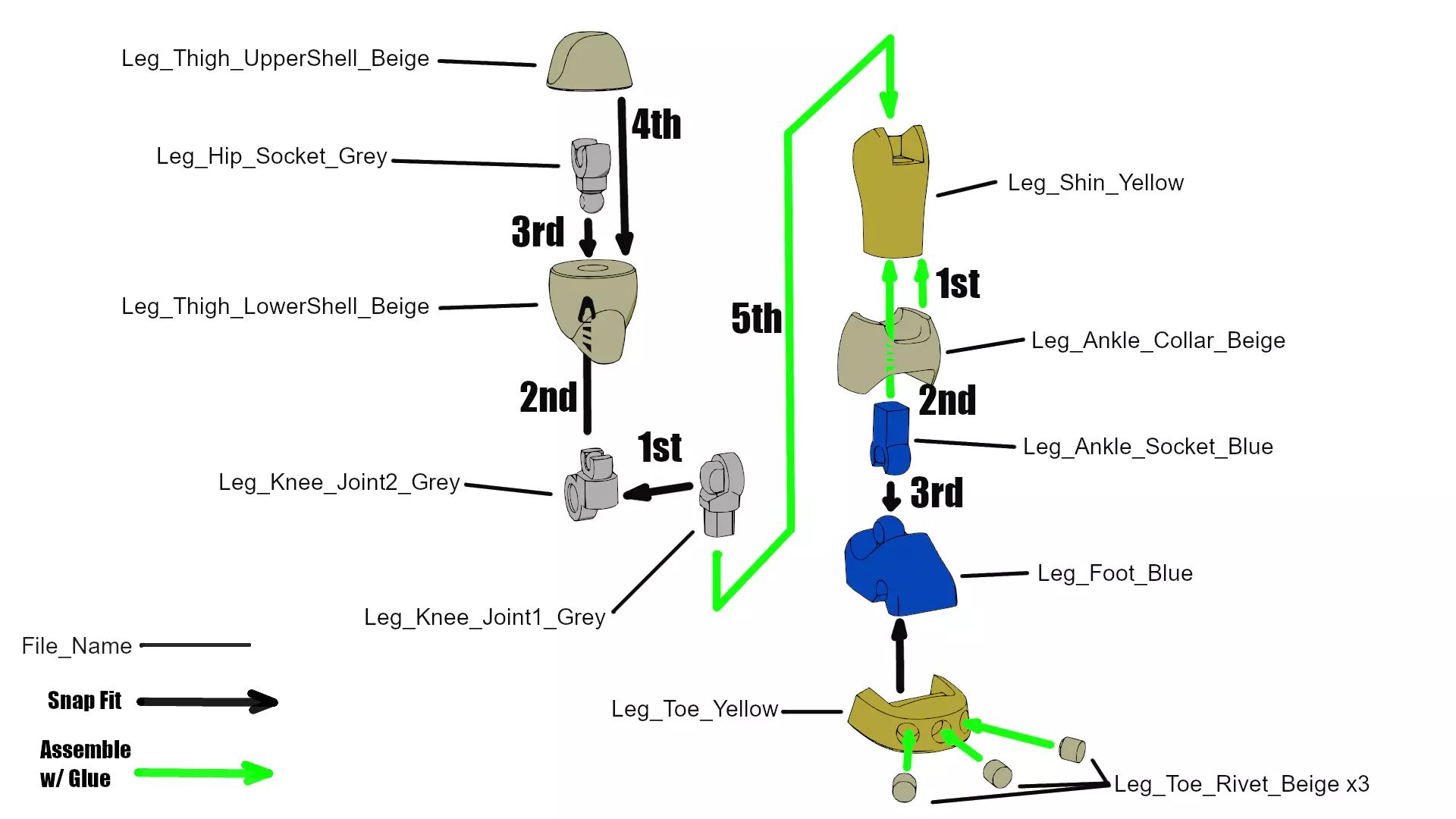 Leg_Thigh_UpperShell_Beige

4th

Leg_Hip_Socket_Grey

3rd

Leg_Thigh_LowerShell_Beige

2nd

1st

Leg_Knee_Joint2_Grey

Leg_Knee_Joint1_Grey

5th

Leg_Shin_Yellow

1st

Leg_Ankle_Collar_Beige

2nd

Leg_Ankle_Socket_Blue

3rd

Leg_Foot_Blue

Leg_Toe_Yellow

Leg_Toe_Rivet_Beige x3

File_Name

Snap Fit

Assemble w/ Glue