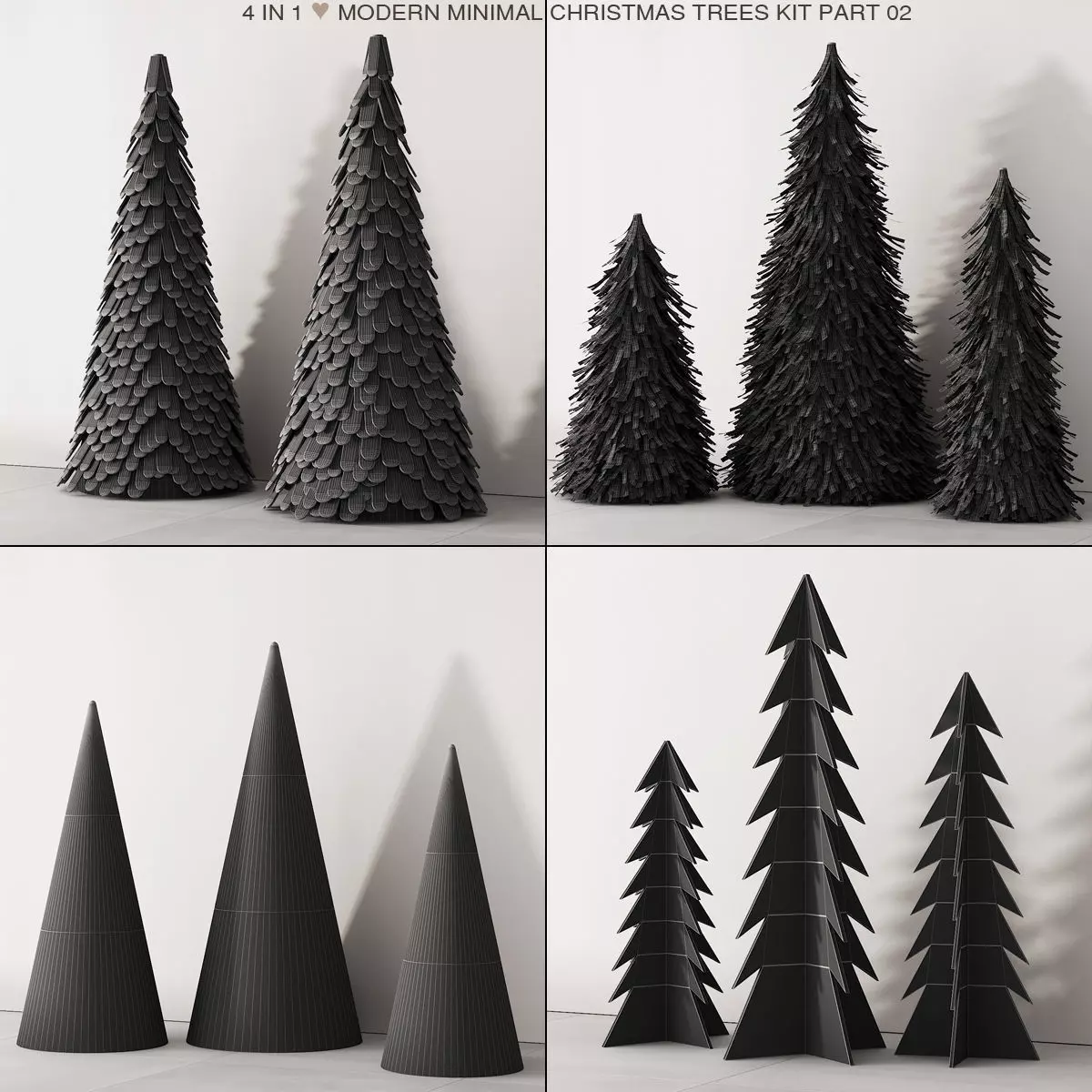 4 IN 1 ♥ MODERN MINIMAL CHRISTMAS TREES KIT PART 02