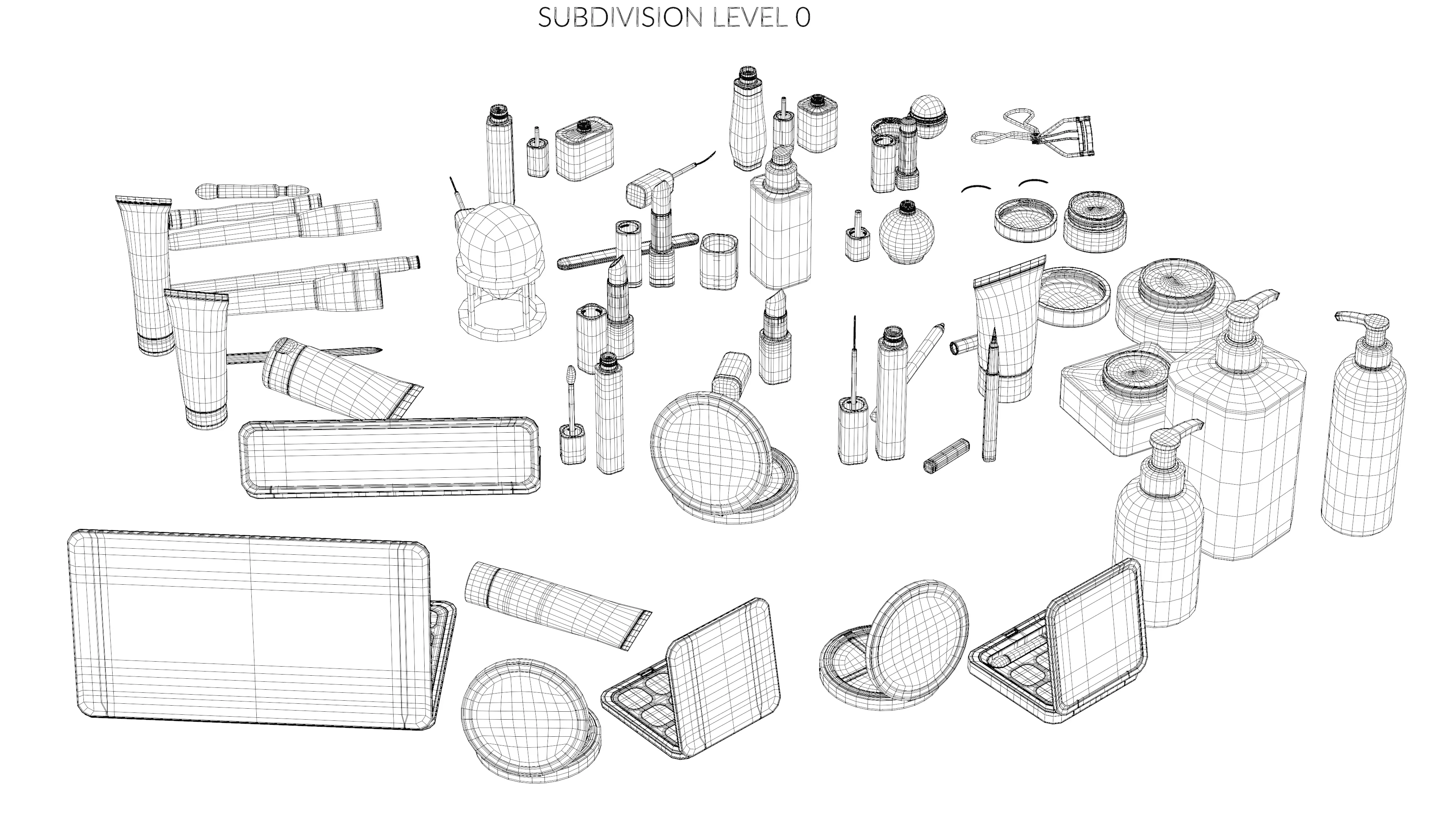 SUBDIVISION LEVEL 0