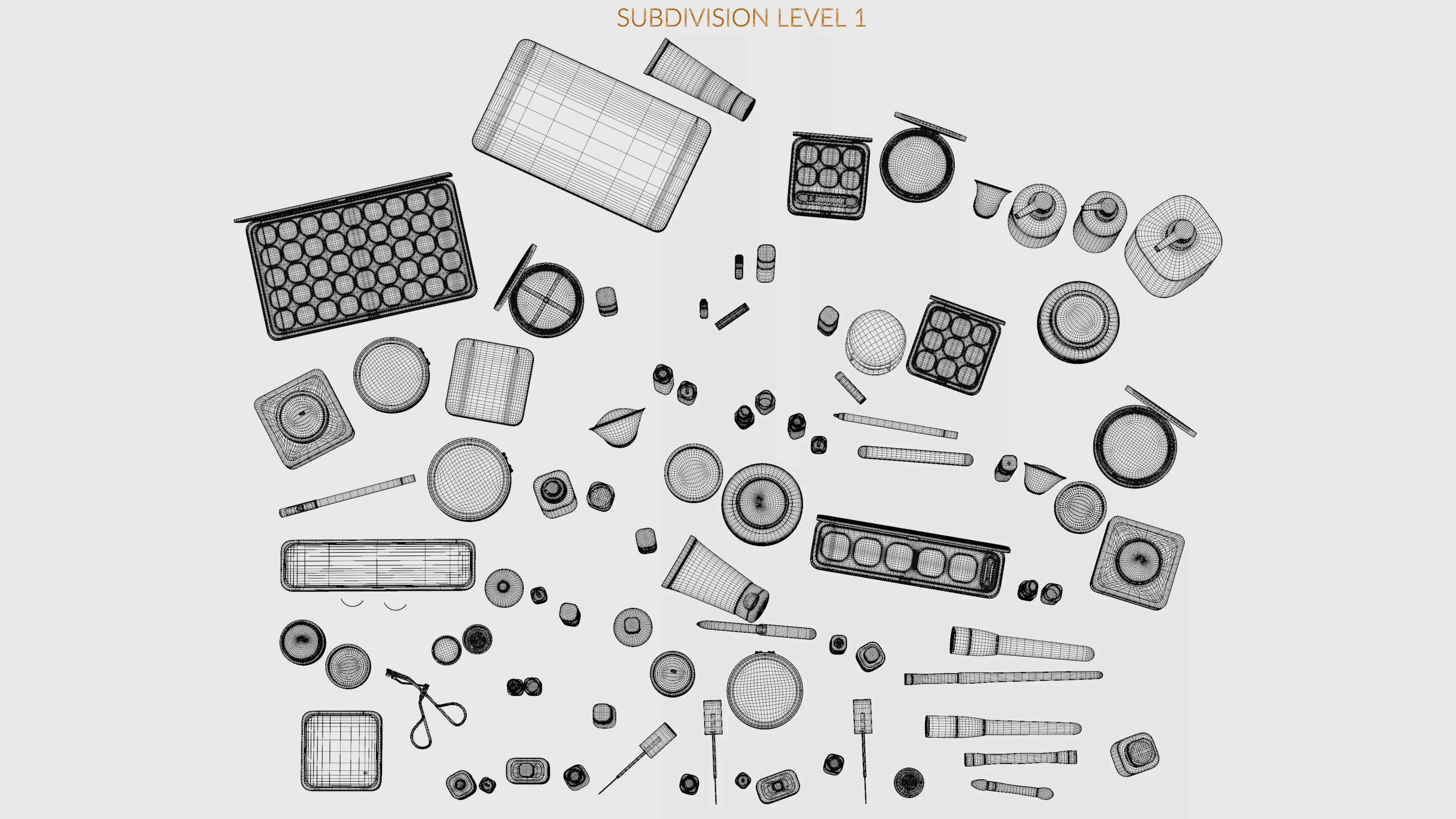 SUBDIVISION LEVEL 1