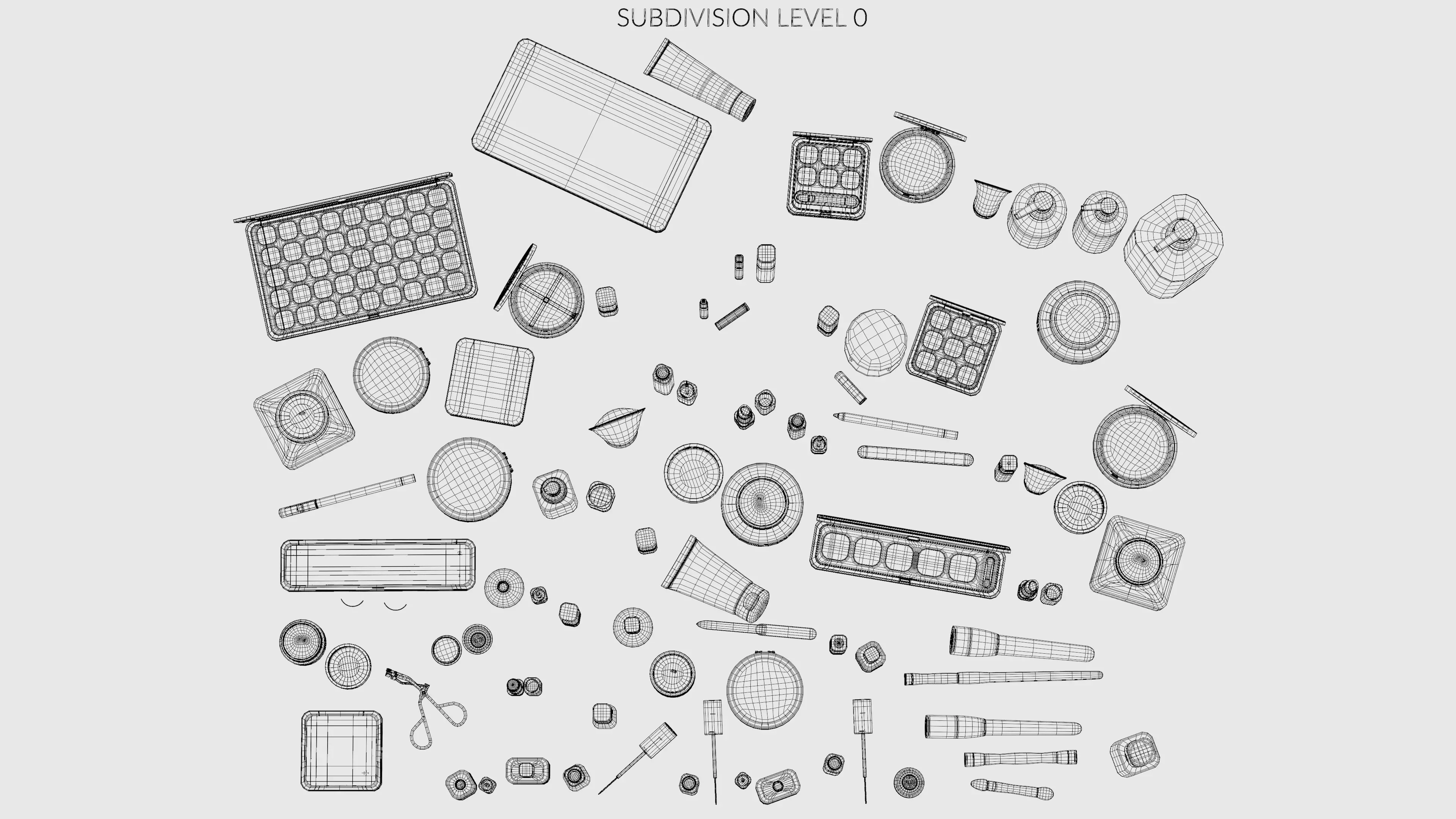 SUBDIVISION LEVEL 0