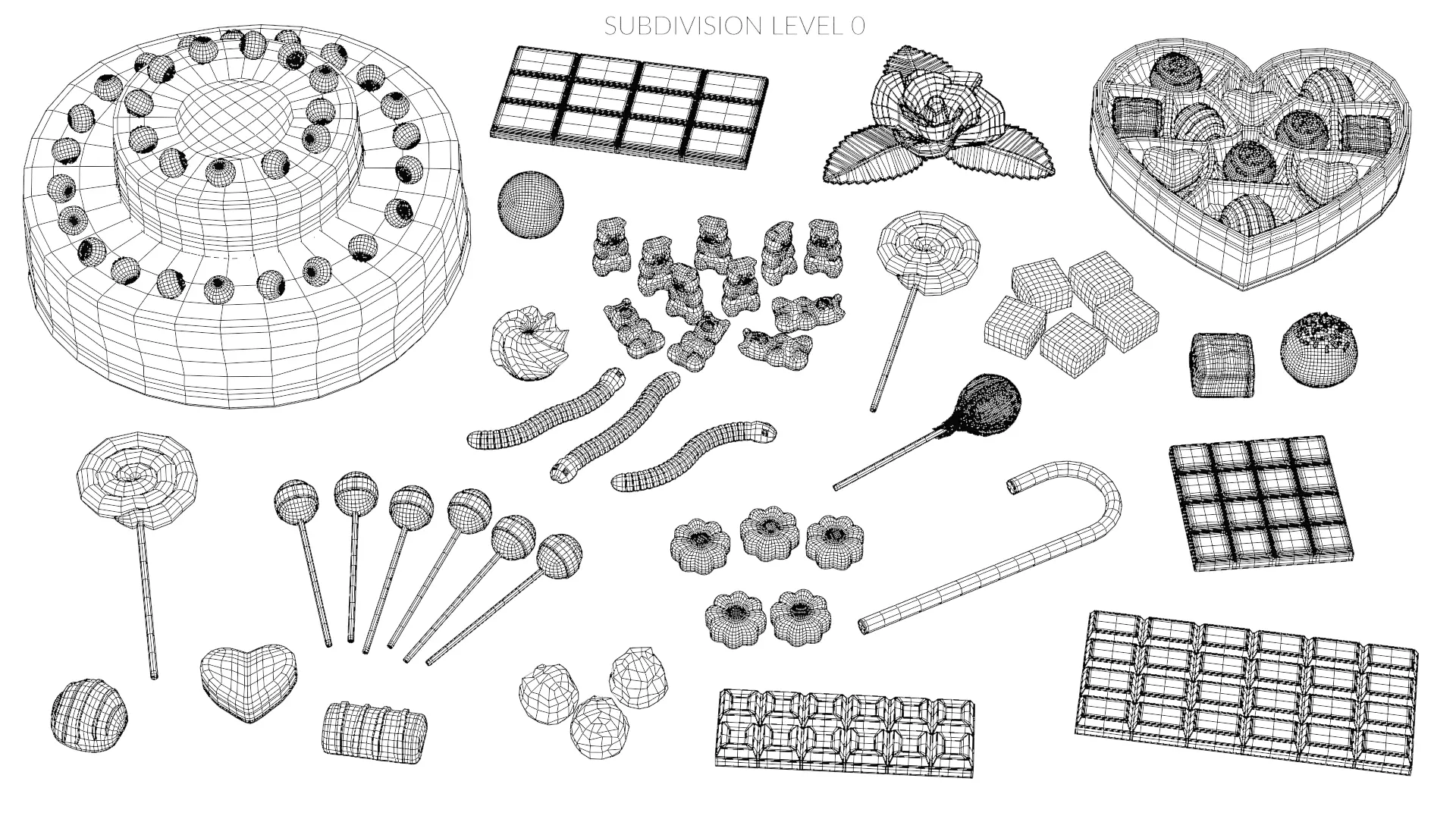 SUBDIVISION LEVEL 0