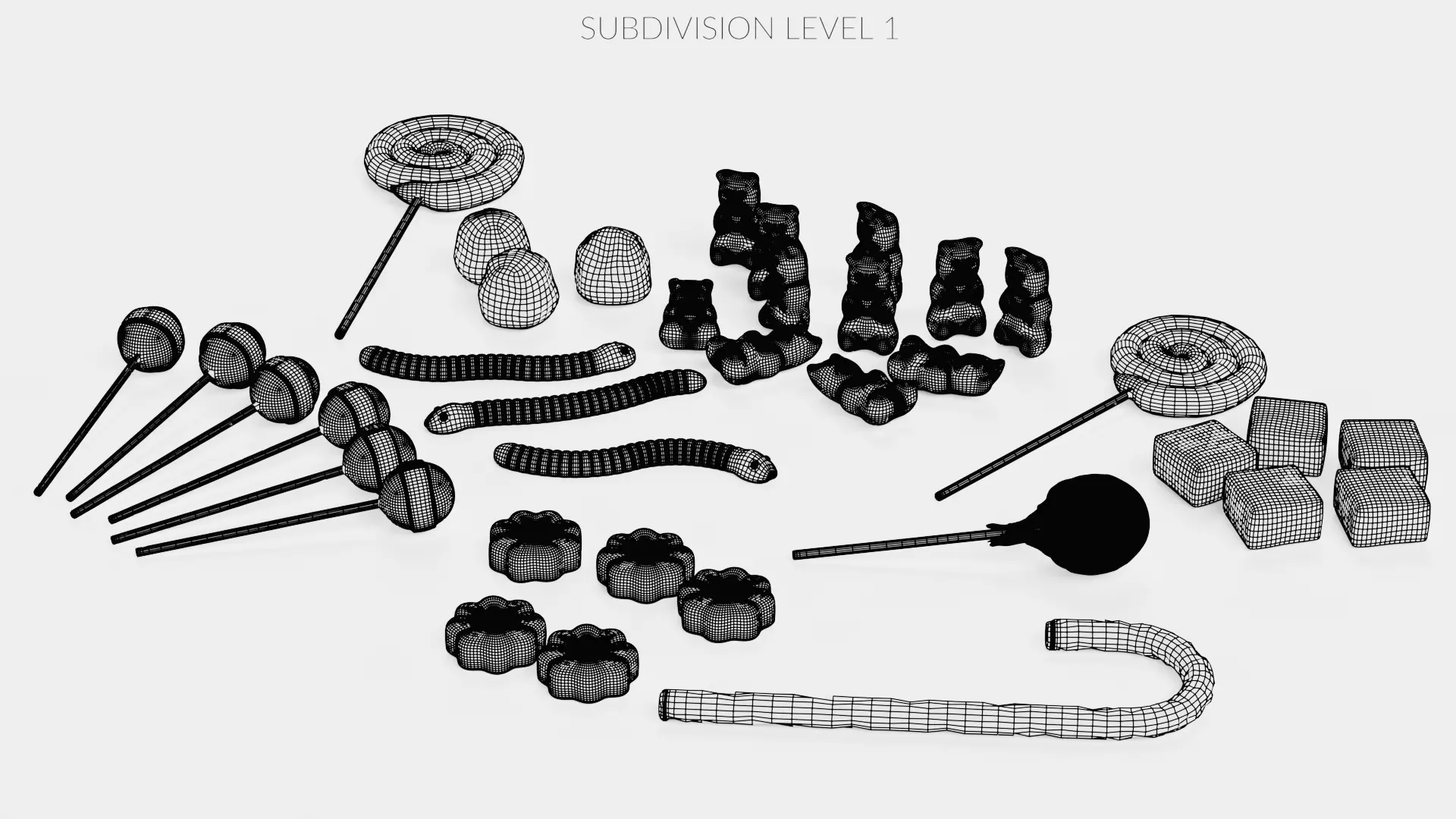 SUBDIVISION LEVEL 1