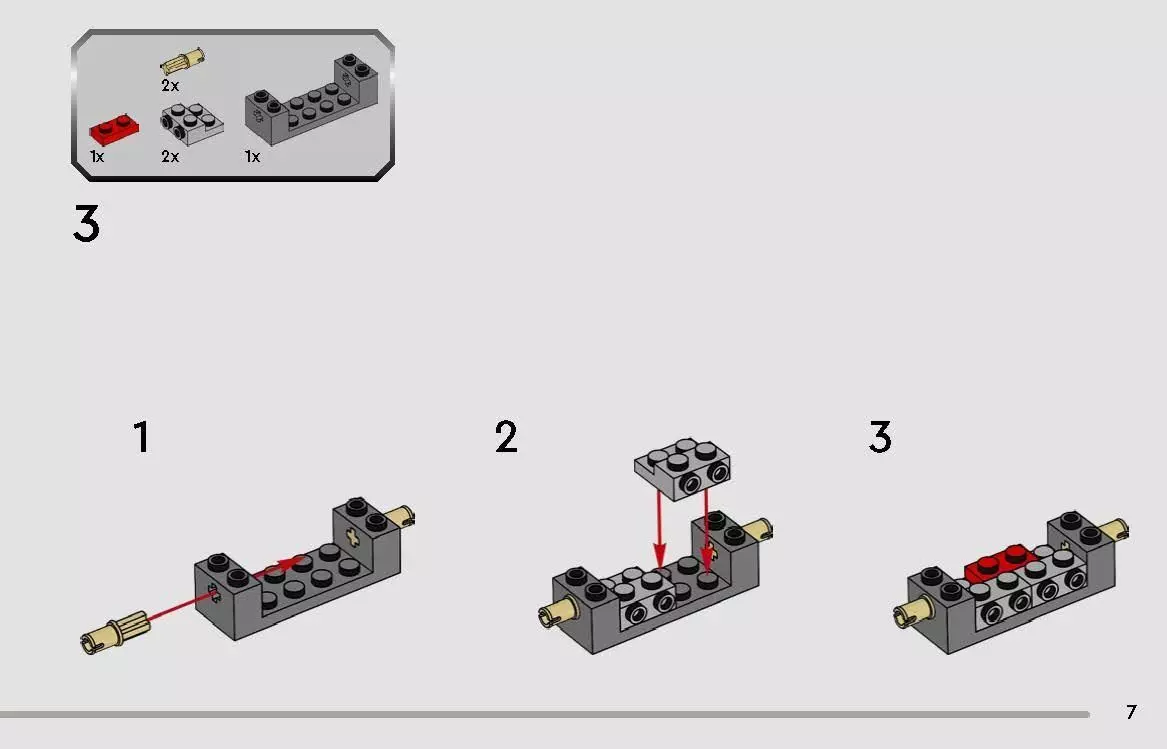 2x
1x
2x
1x

3

1

2

3

7