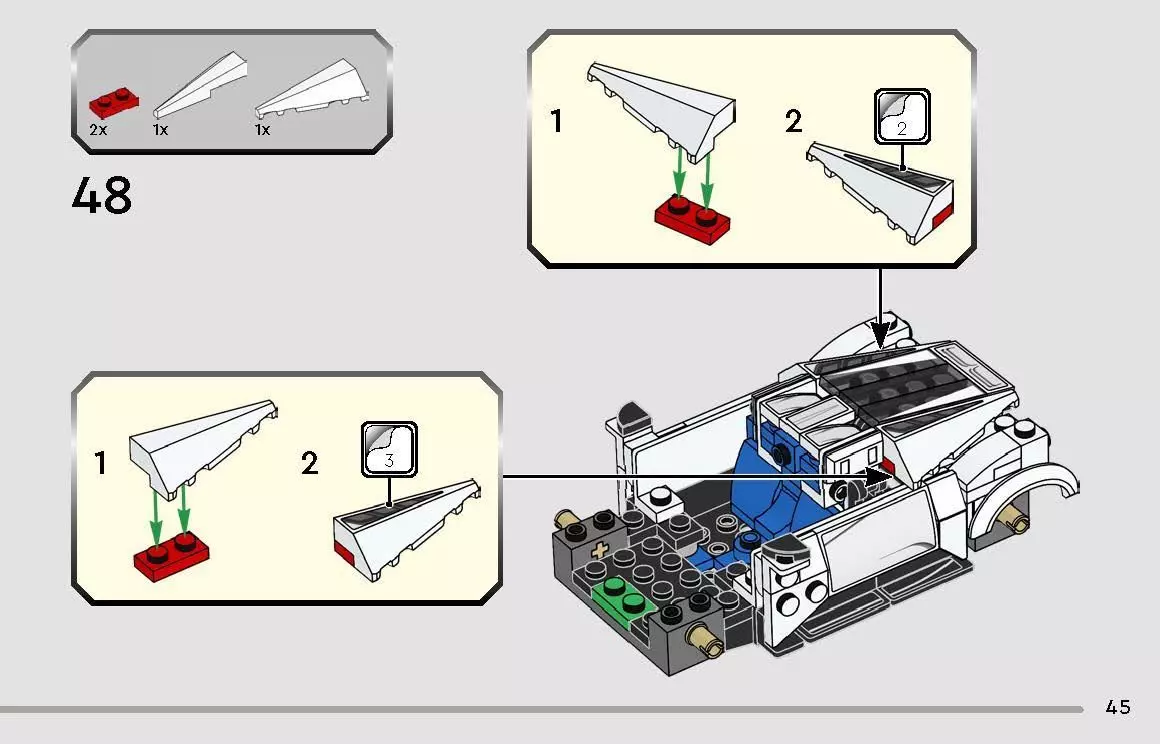 2x 1x 1x

48

1

2

2

1

2

3

45