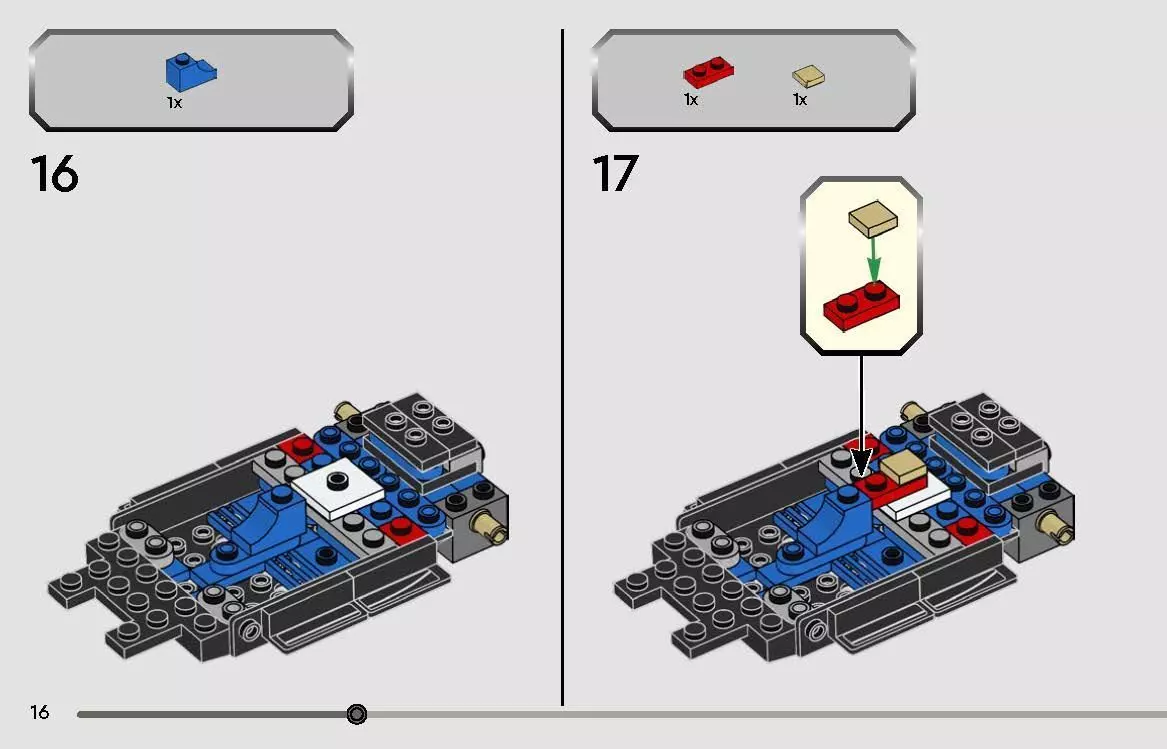 1x

16

1x 1x

17

16