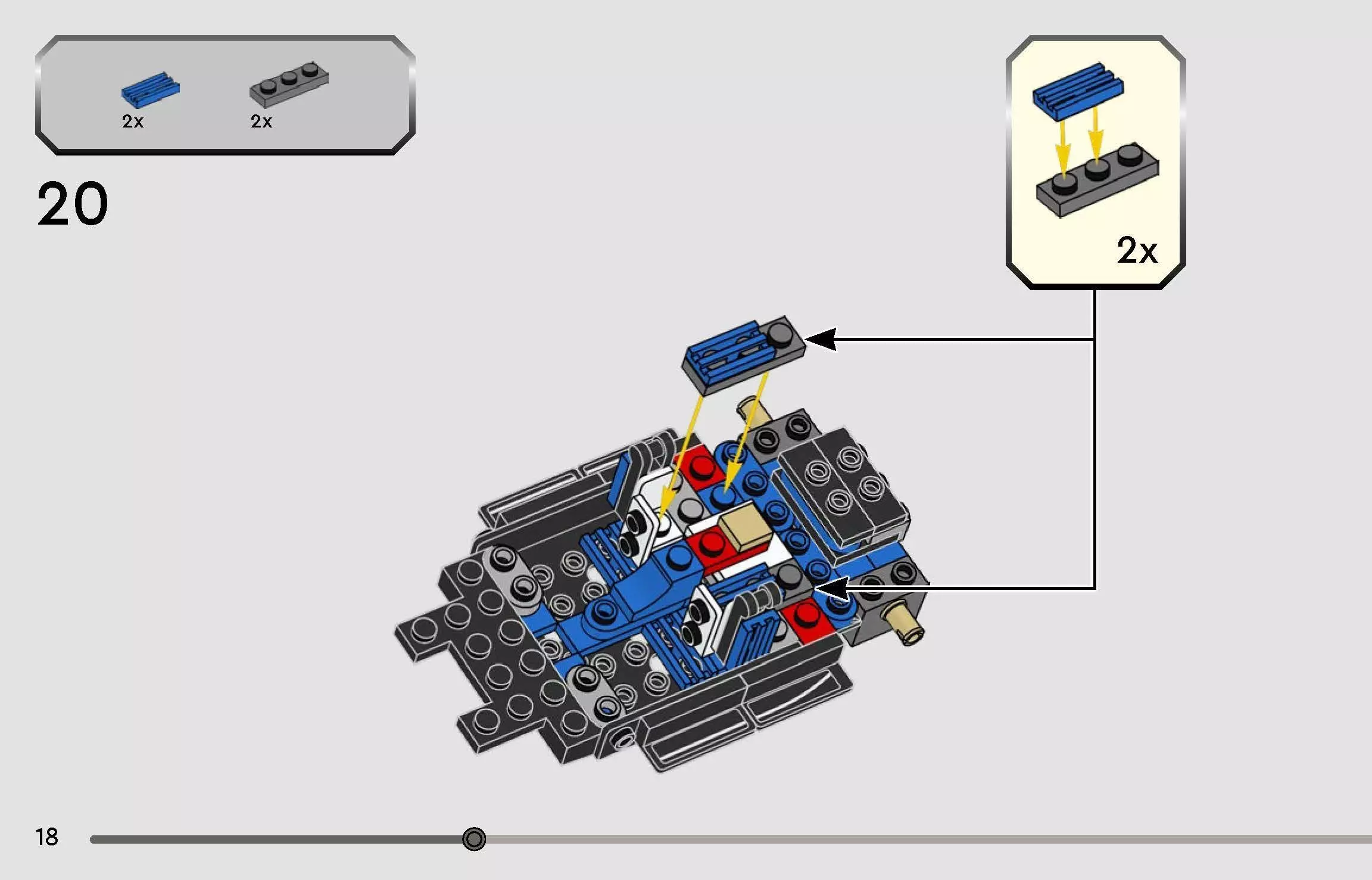 2x 2x

20

2x

18