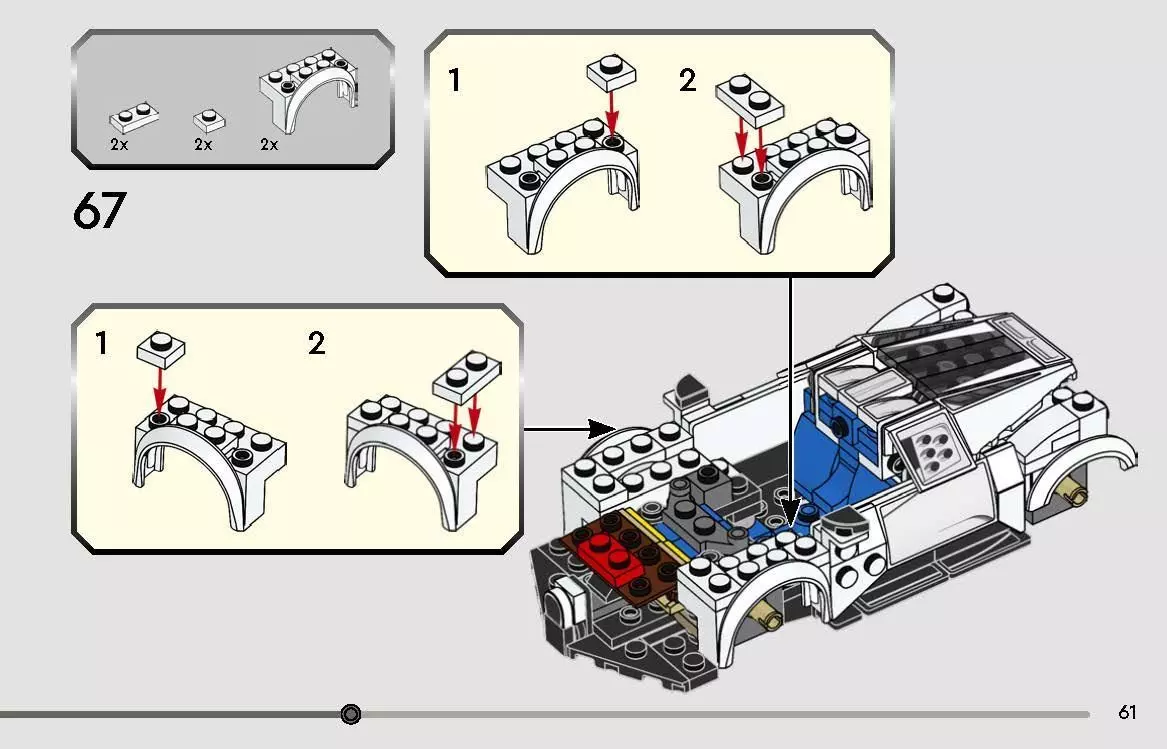 2x 2x 2x

67

1 2

1 2

61