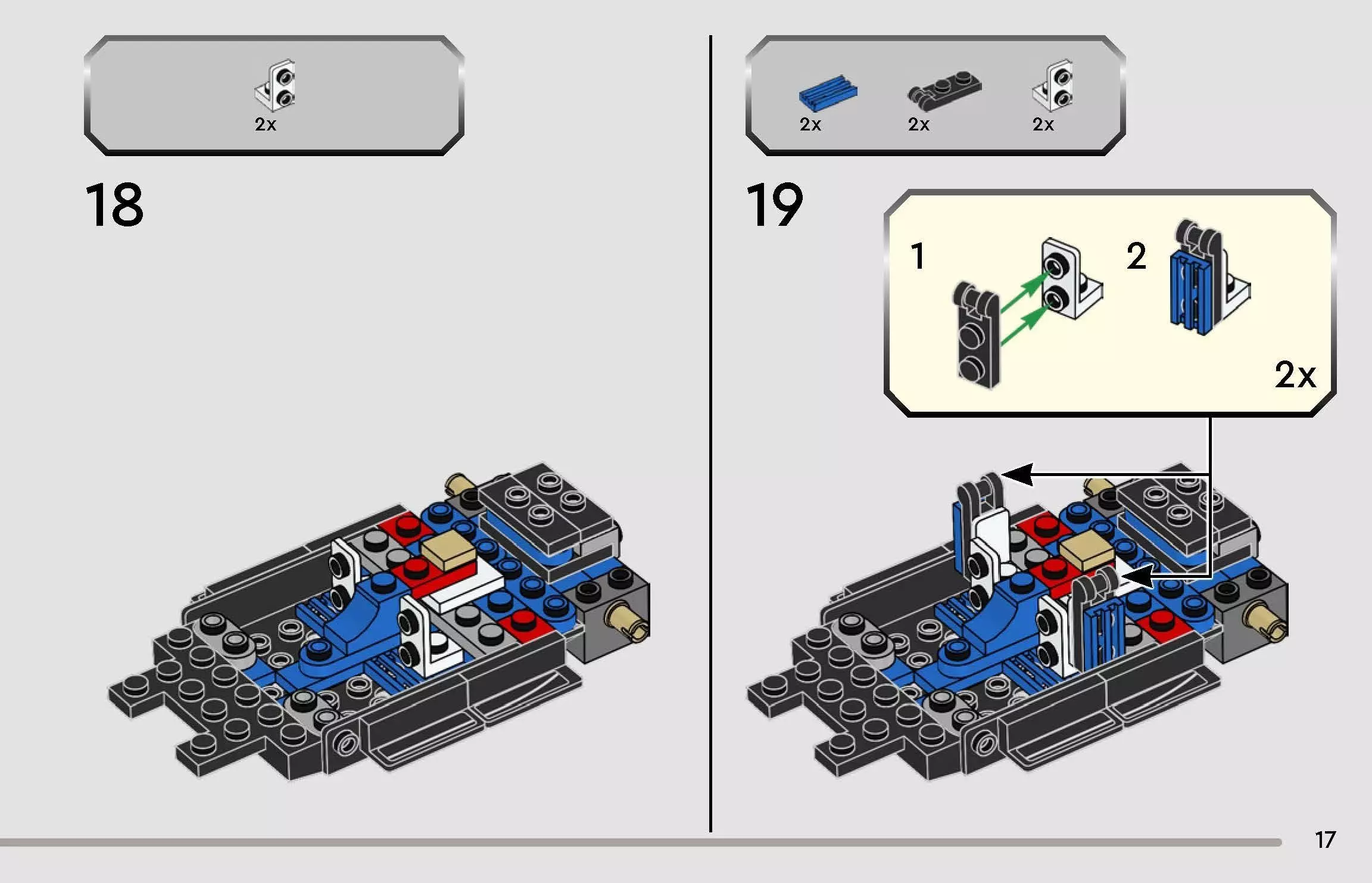 2x

18

2x 2x 2x

19

1

2

2x

17