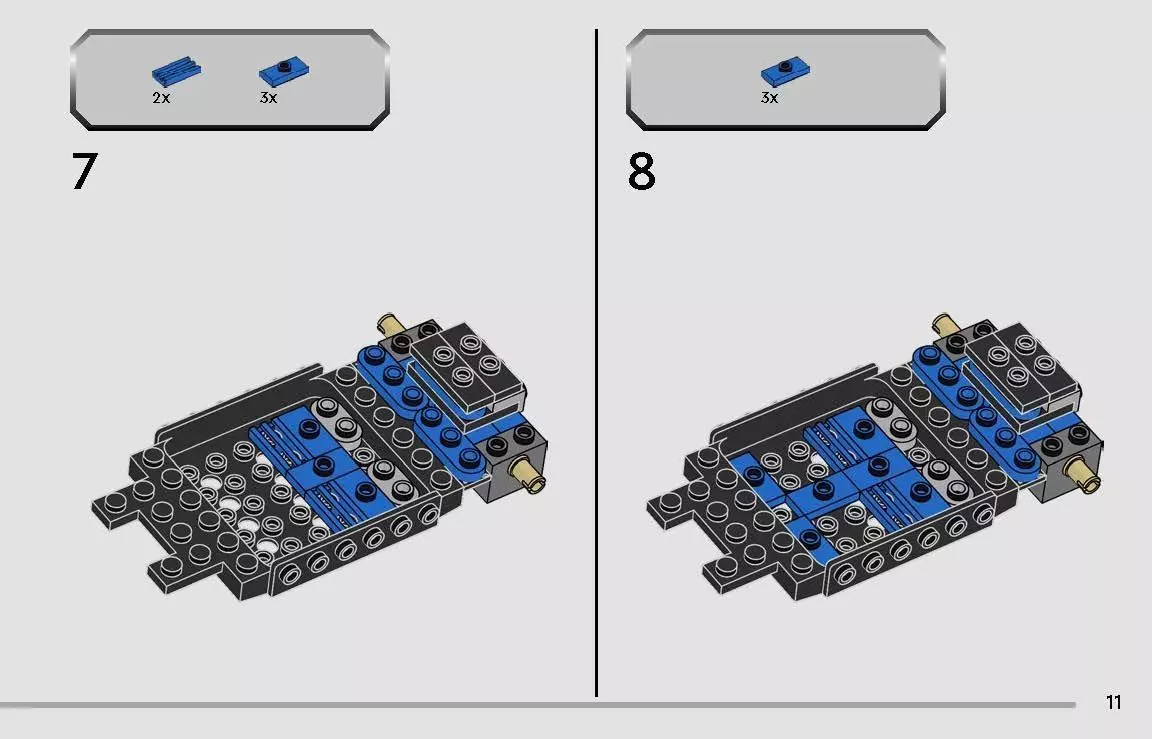 2x 3x

7

3x

8

11