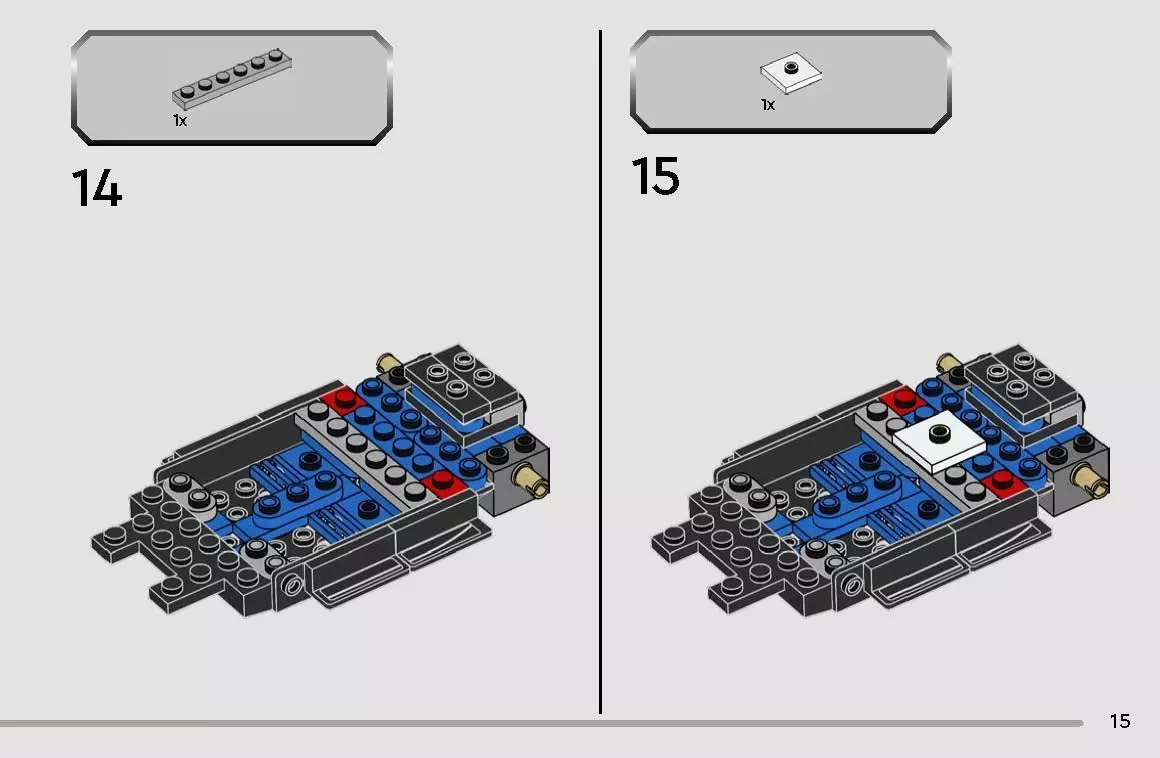 1x

14

1x

15

15