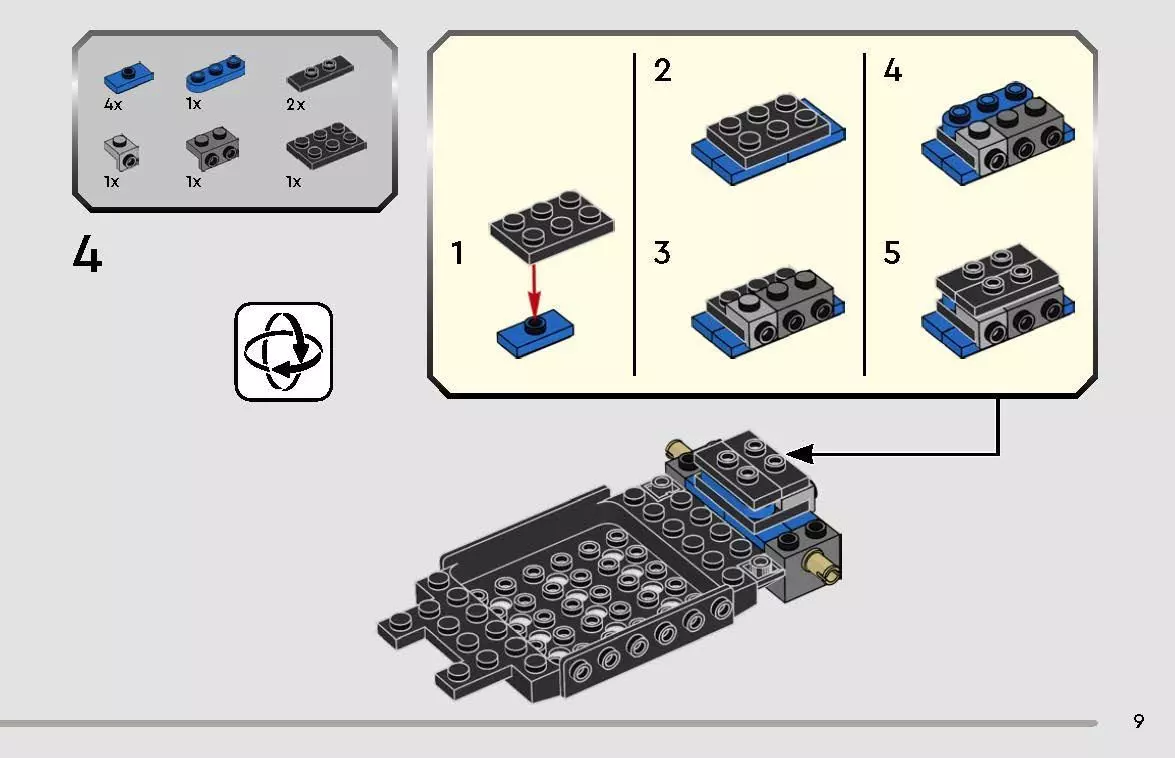 4x
1x
2x
1x
1x
1x

4

1
2
3
4
5

9