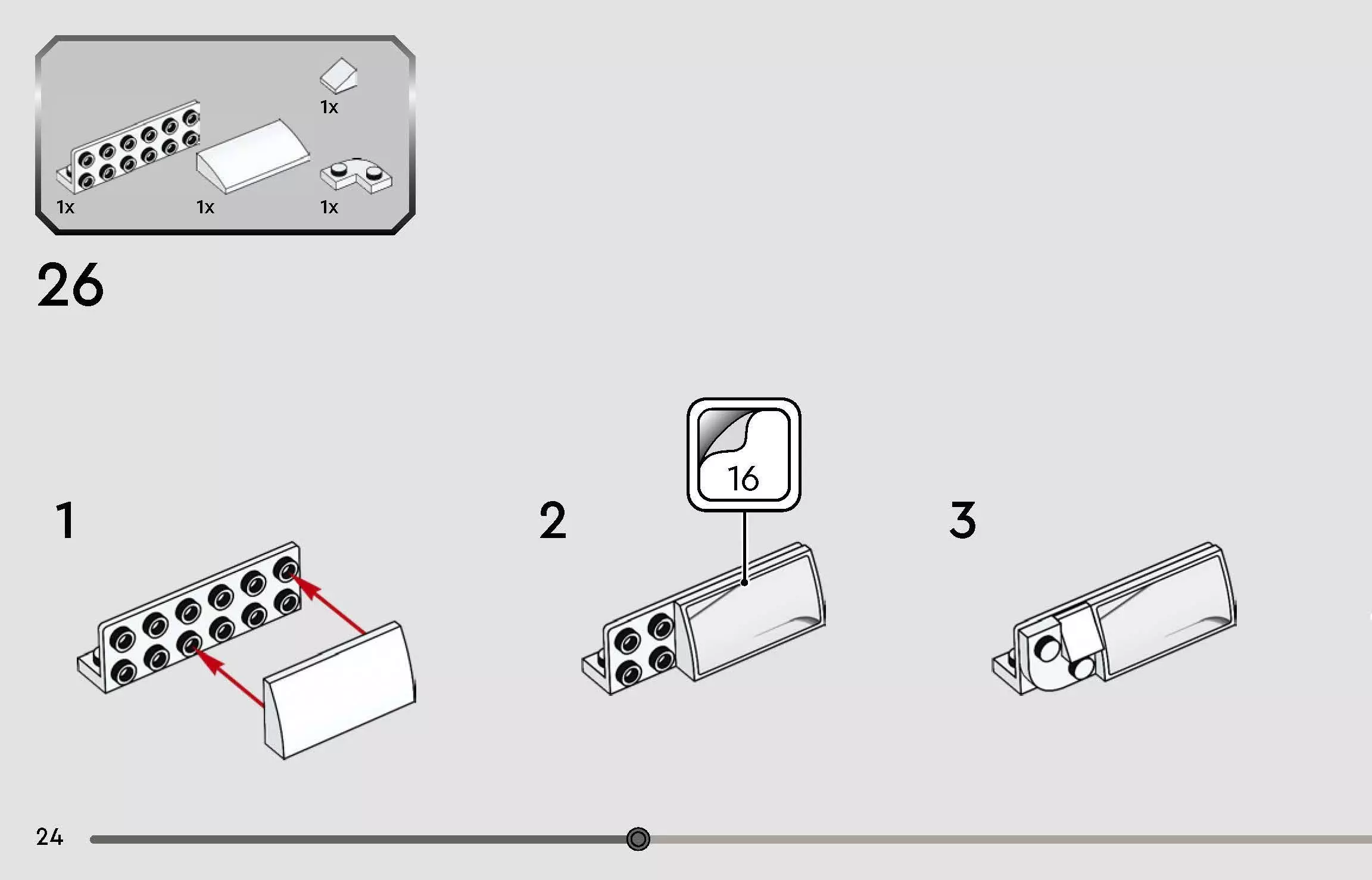 1x

1x

1x

1x

26

1

2

16

3

24