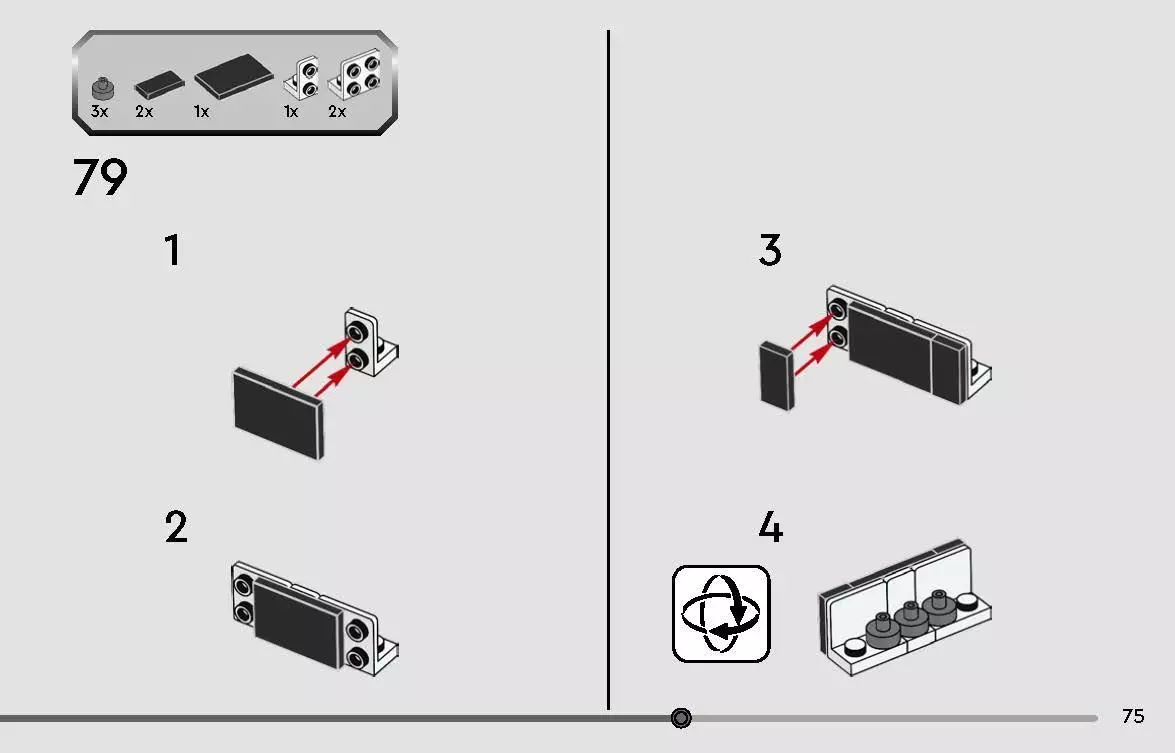 3x 2x 1x 1x 2x

79

1

2

3

4

75