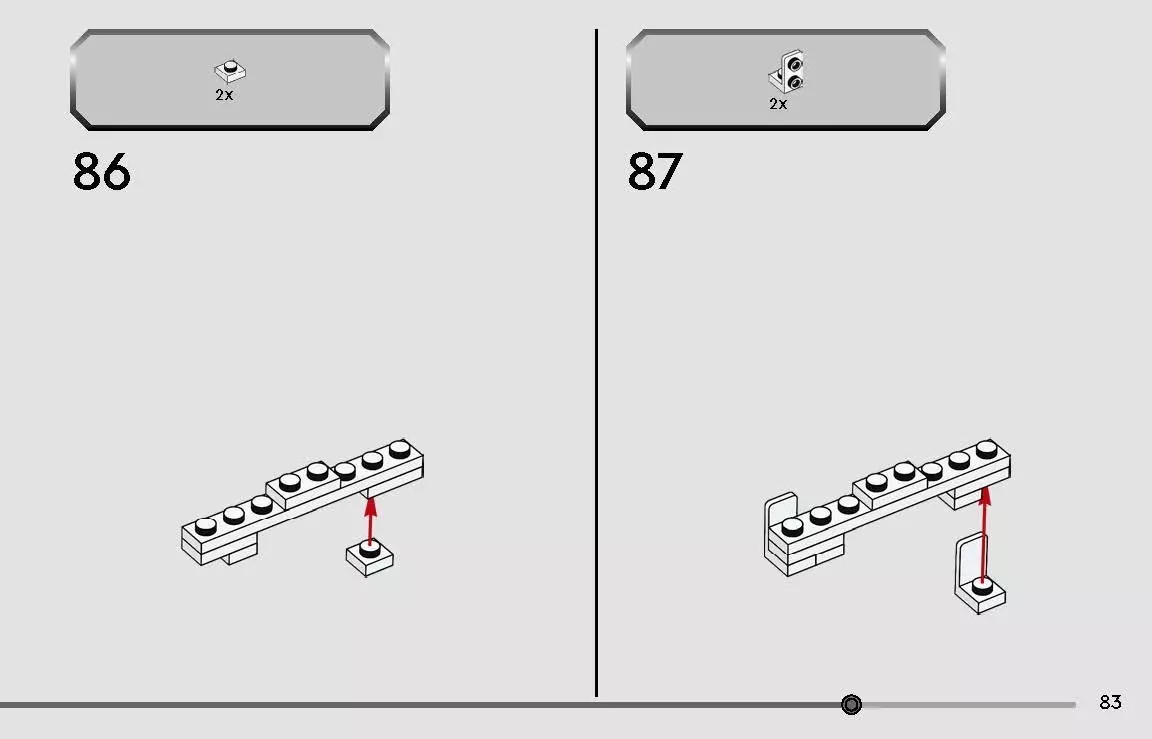 2x

86

2x

87

83