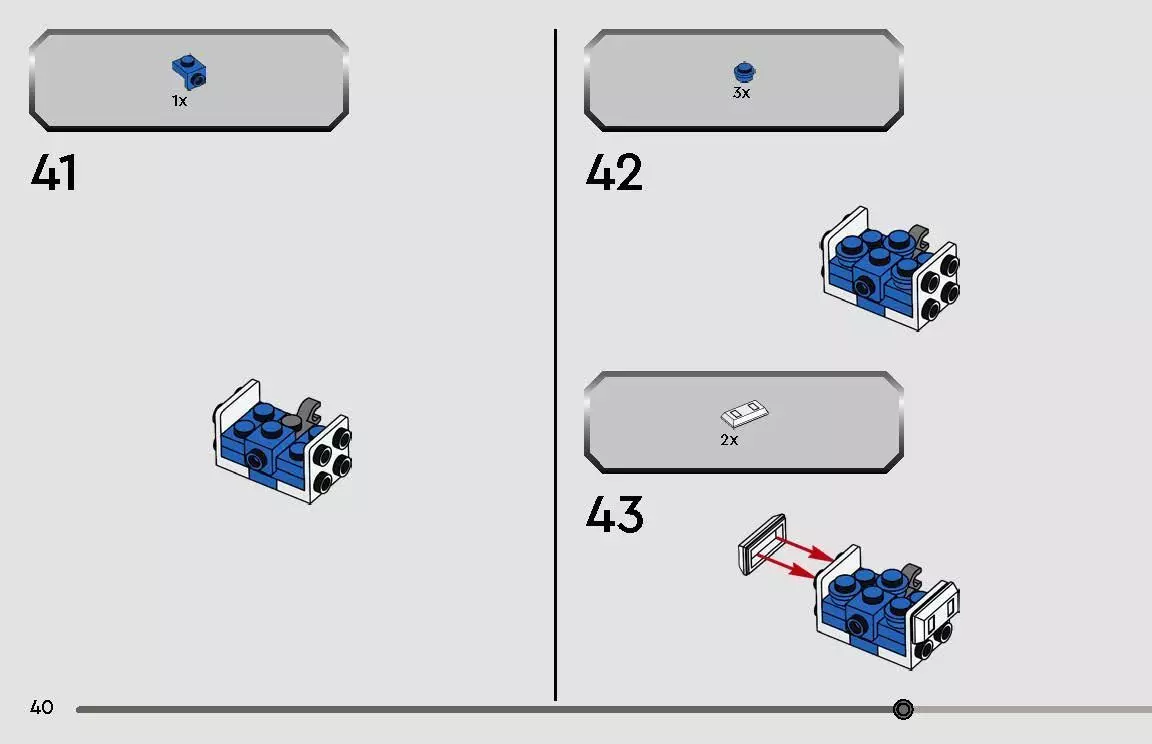 1x

41

3x

42

2x

43

40