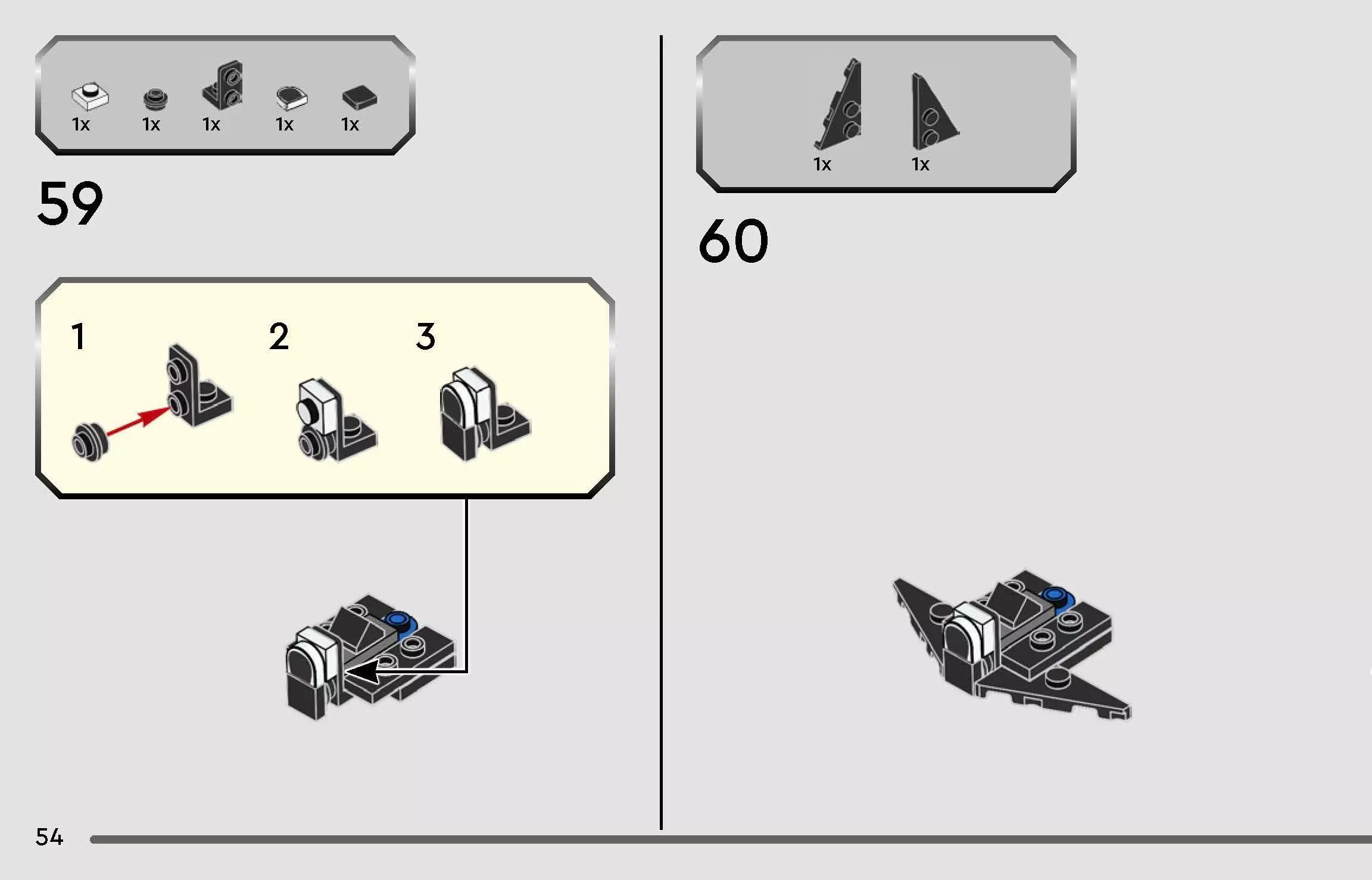 1x 1x 1x 1x 1x

59

1 2 3

1x 1x

60

54