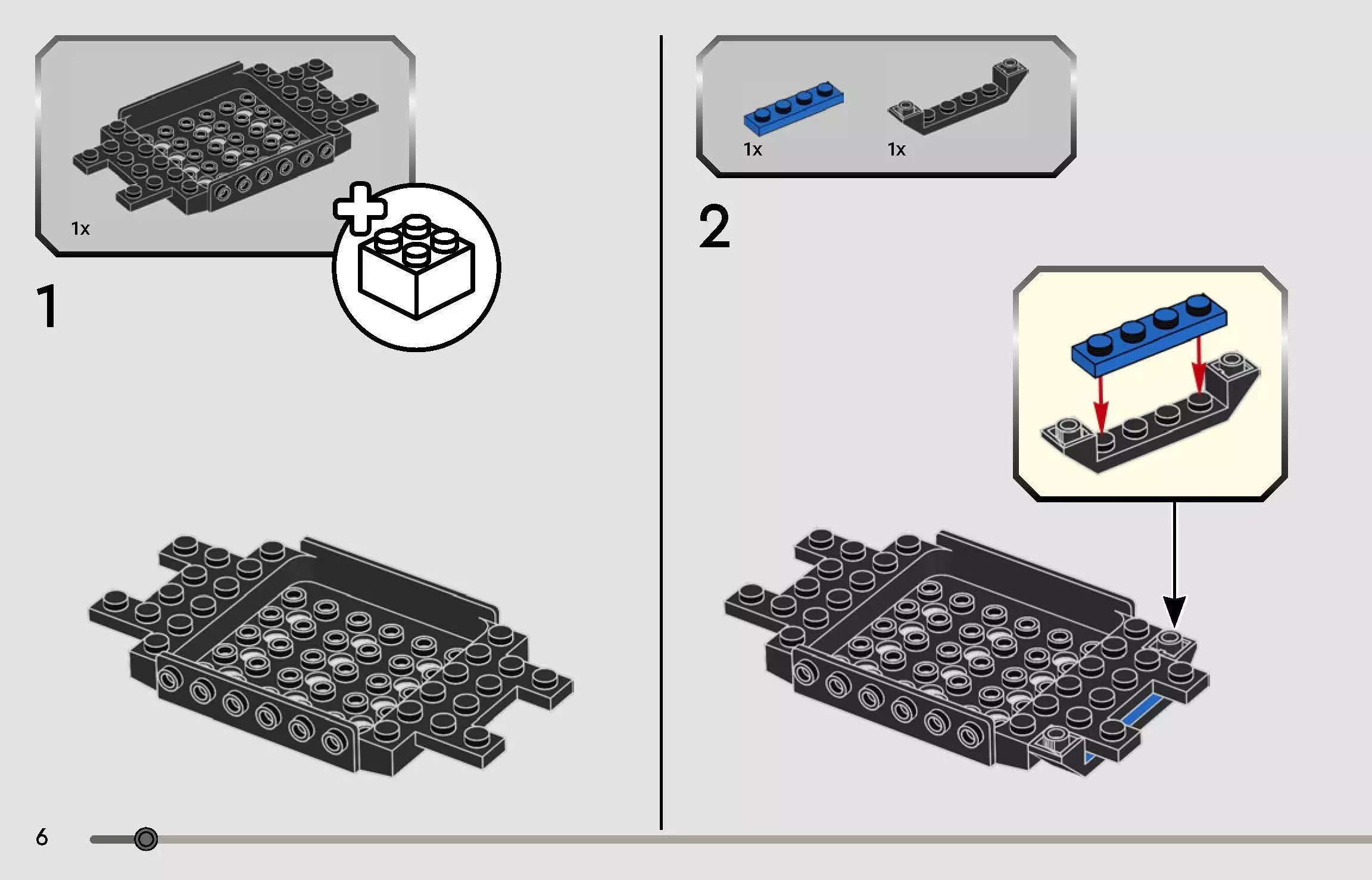 1x

1

1x

1x

2

6