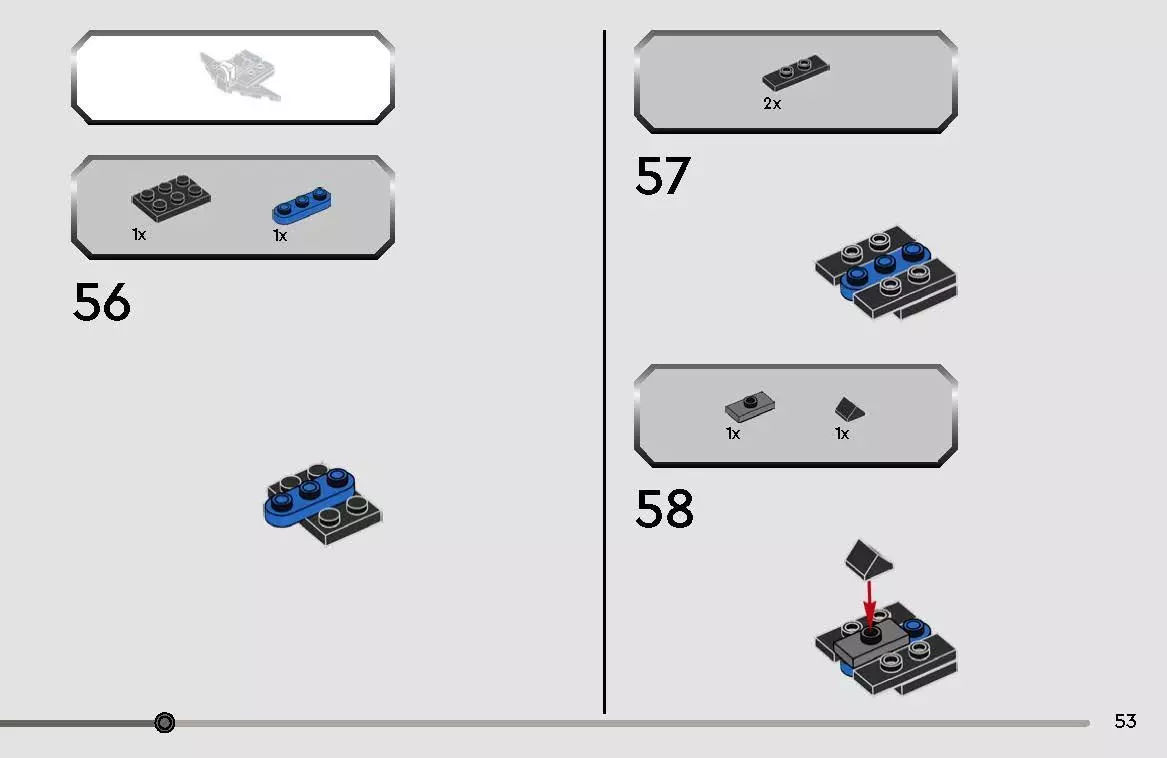 1x
1x

56

2x

57

1x
1x

58

53