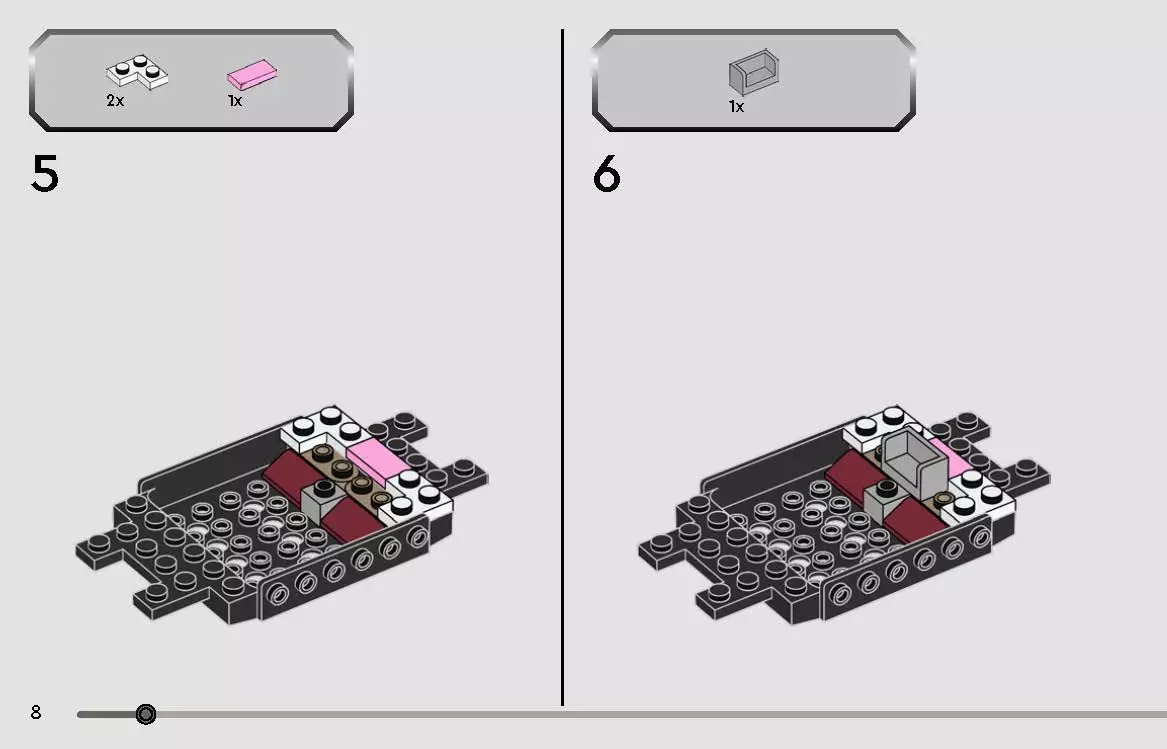 2x
1x

5

1x

6

8