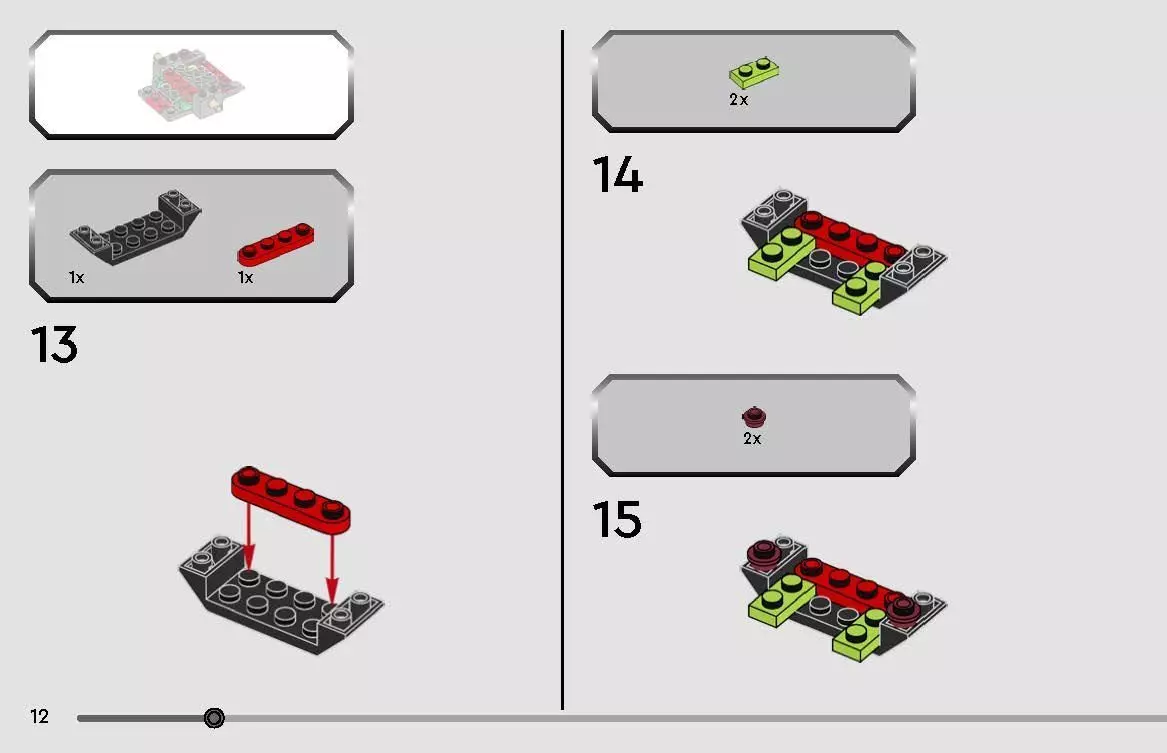 1x

1x

13

2x

14

2x

15

12