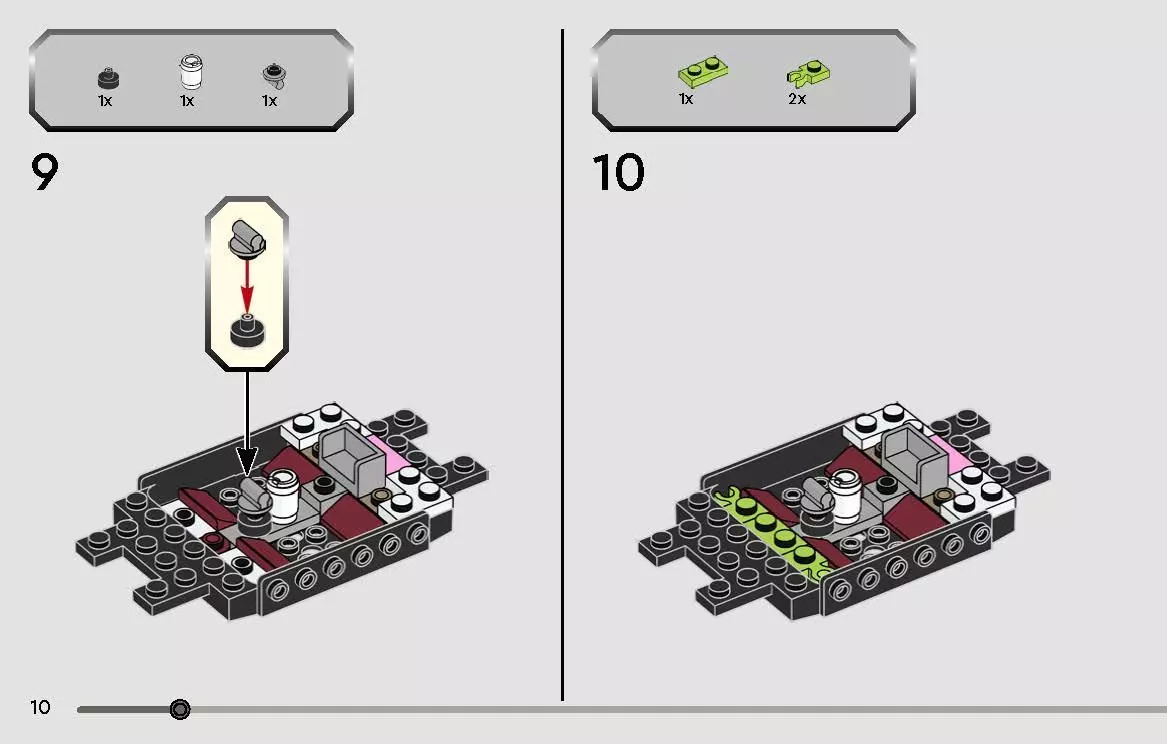 1x 1x 1x

9

1x 2x

10

10