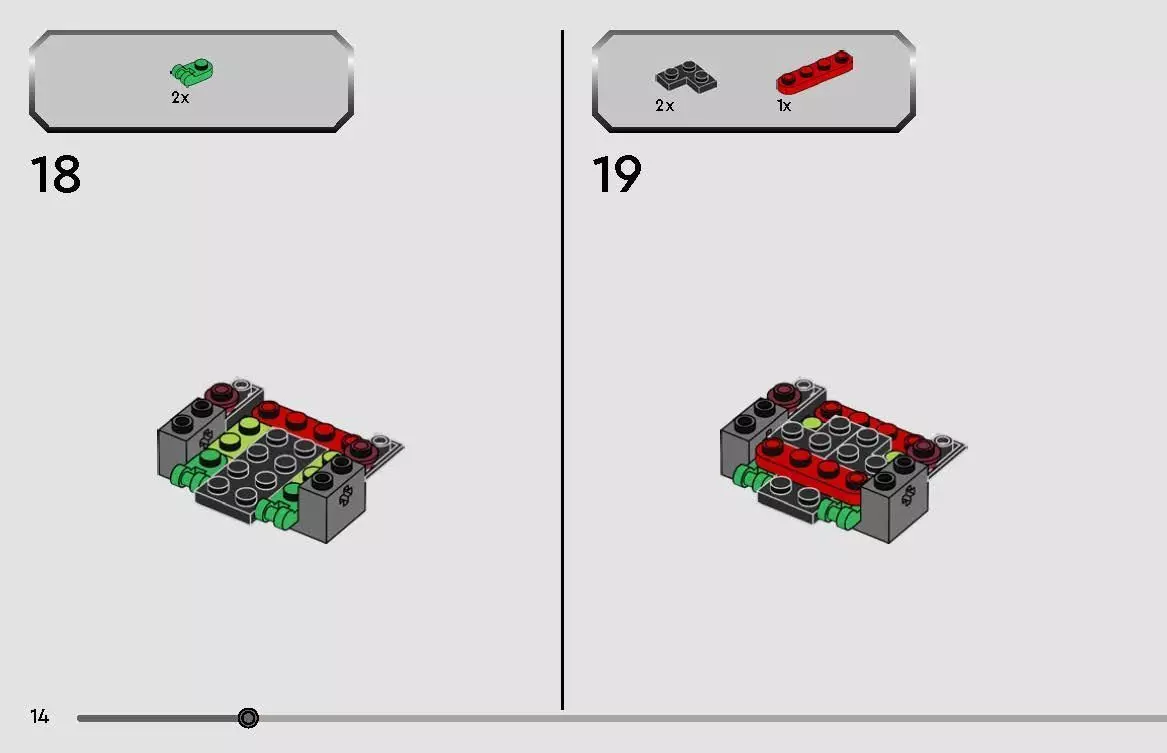 2x

18

2x

1x

19

14