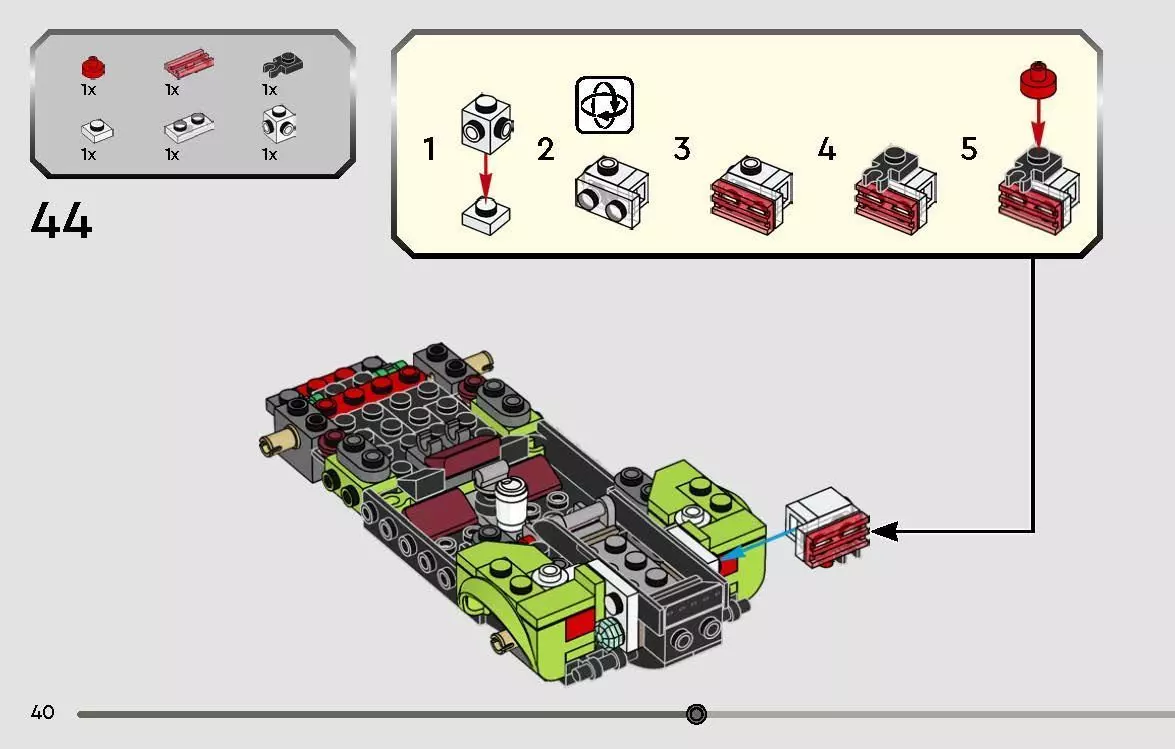 1x 1x 1x
1x 1x 1x

44

1 2 3 4 5

40