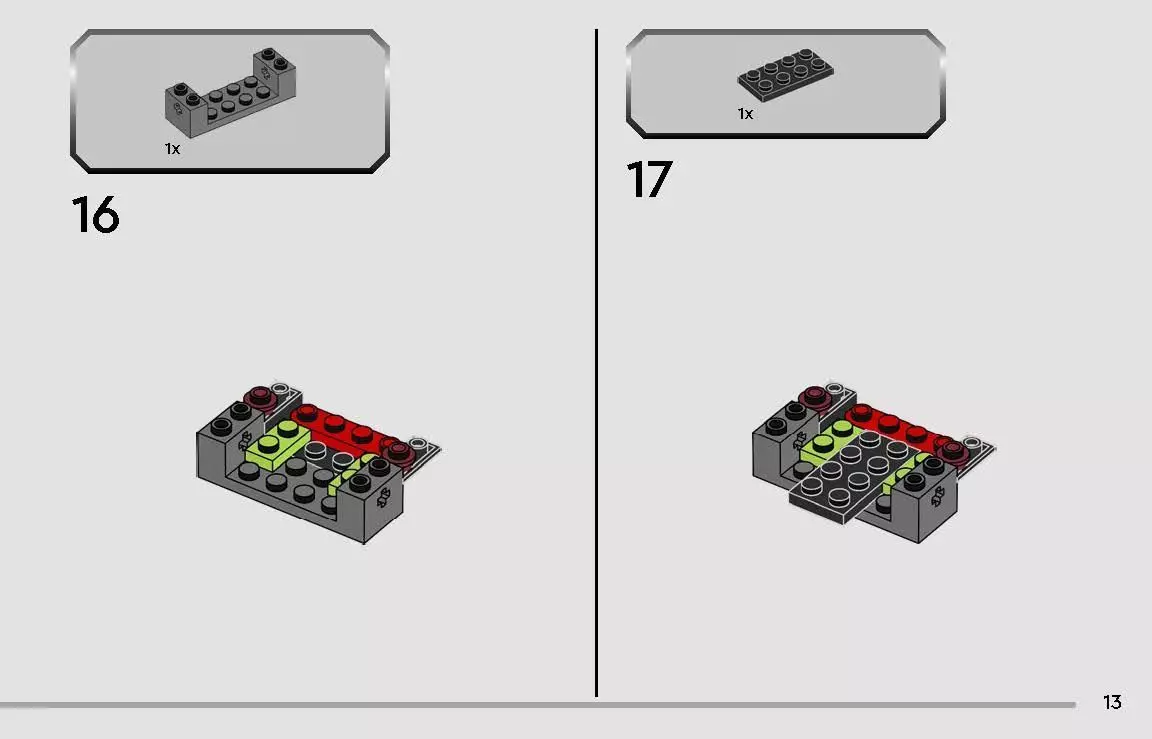 1x

16

1x

17

13