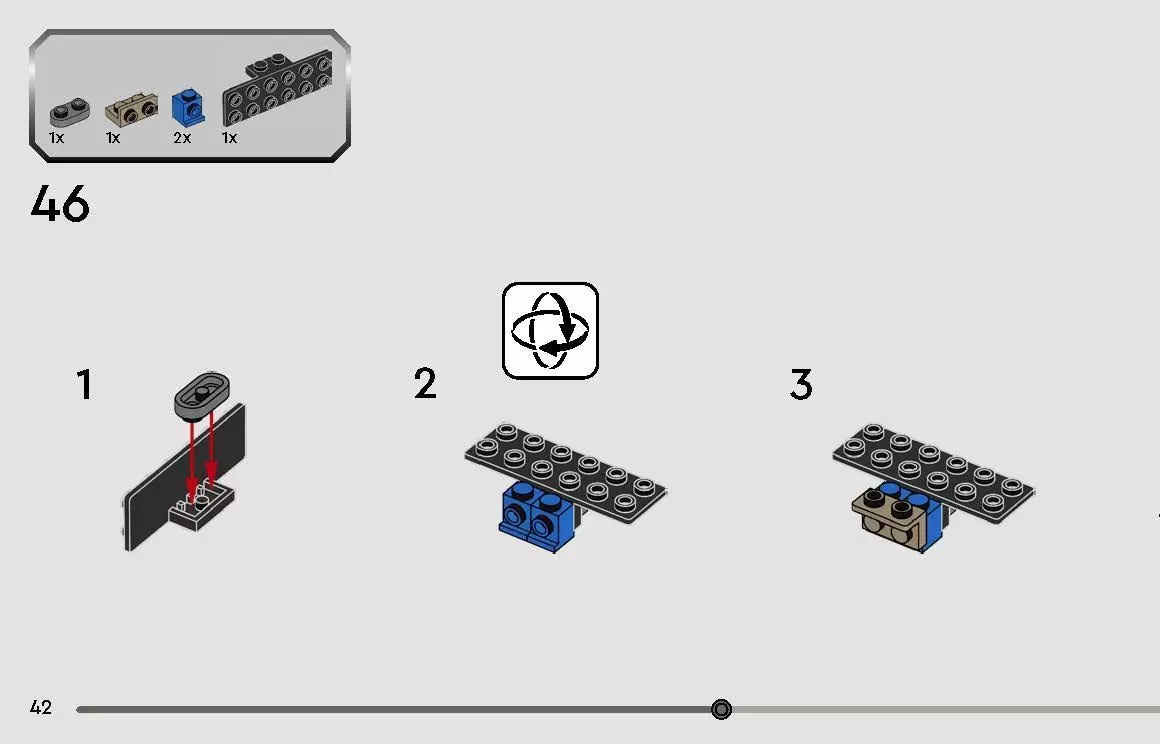 1x 1x 2x 1x

46

1

2

3

42