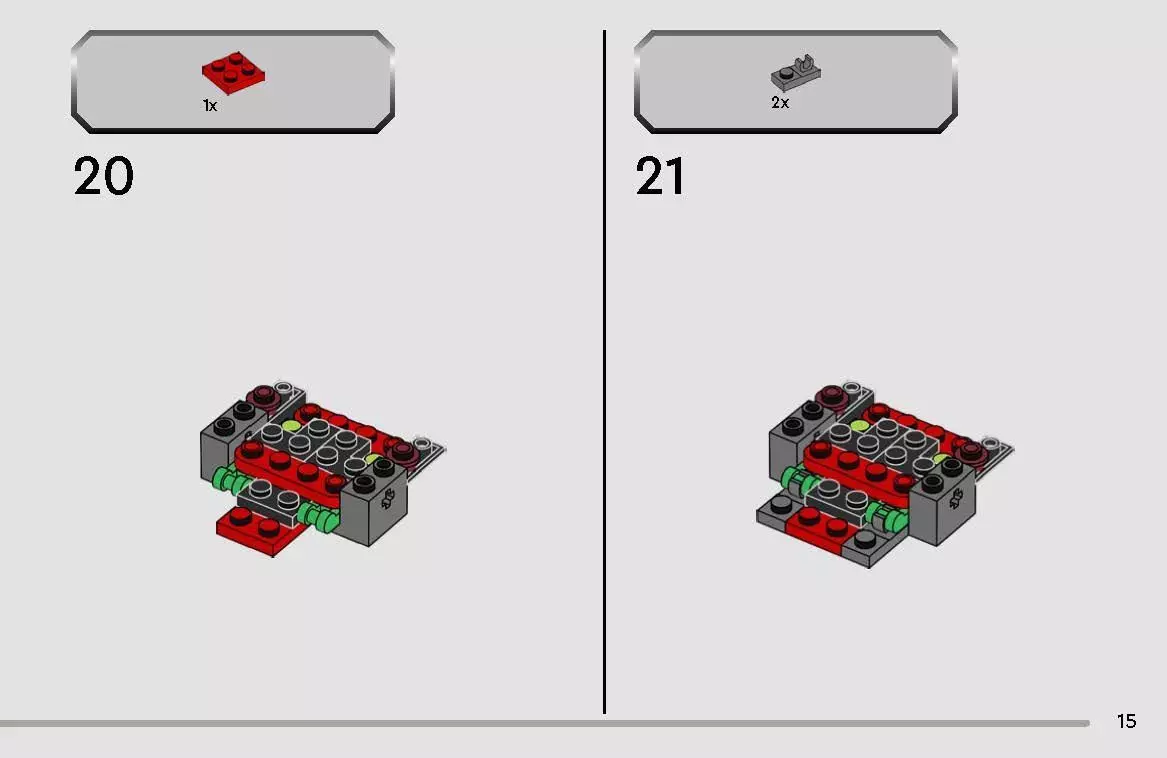 1x

20

2x

21

15