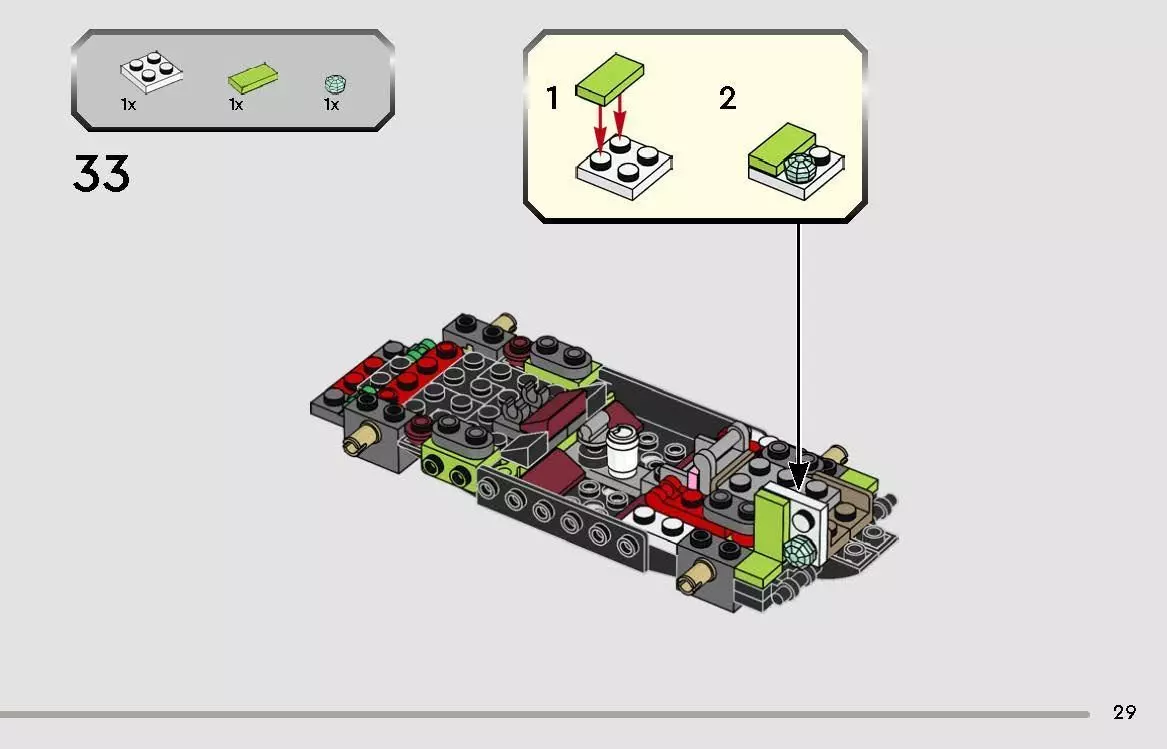 1x 1x 1x

33

1

2

29