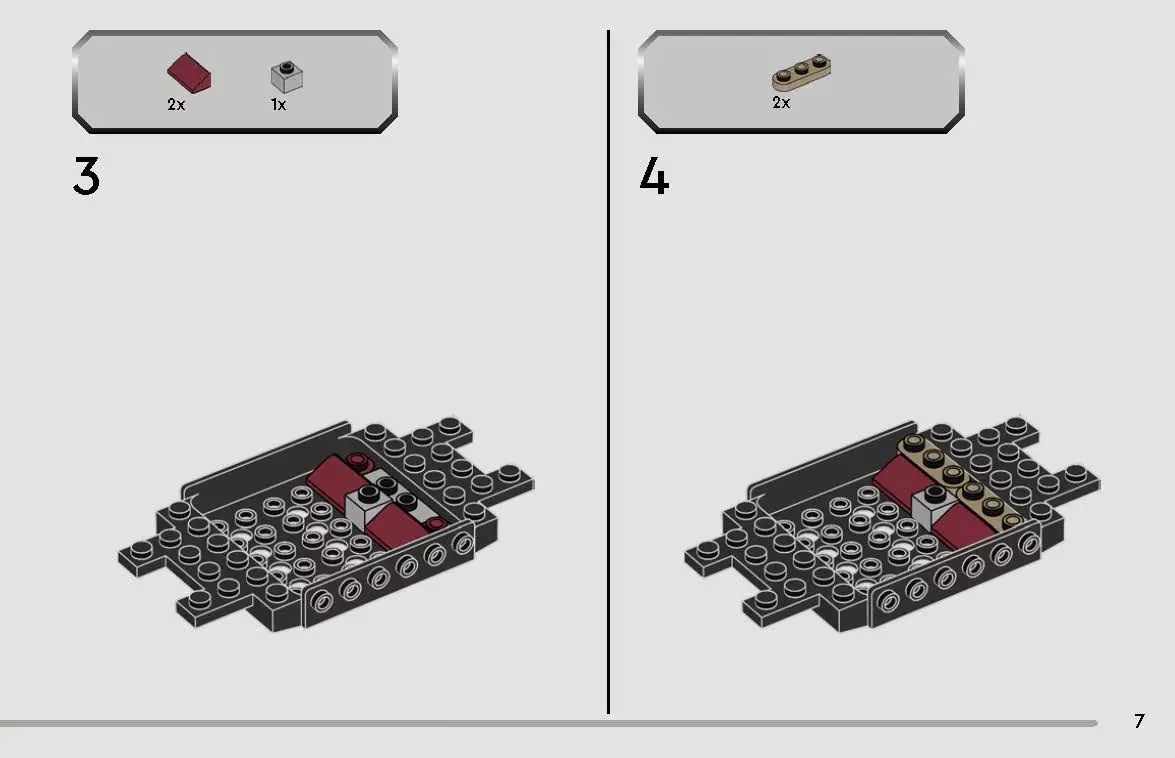 2x 1x

3

2x

4

7