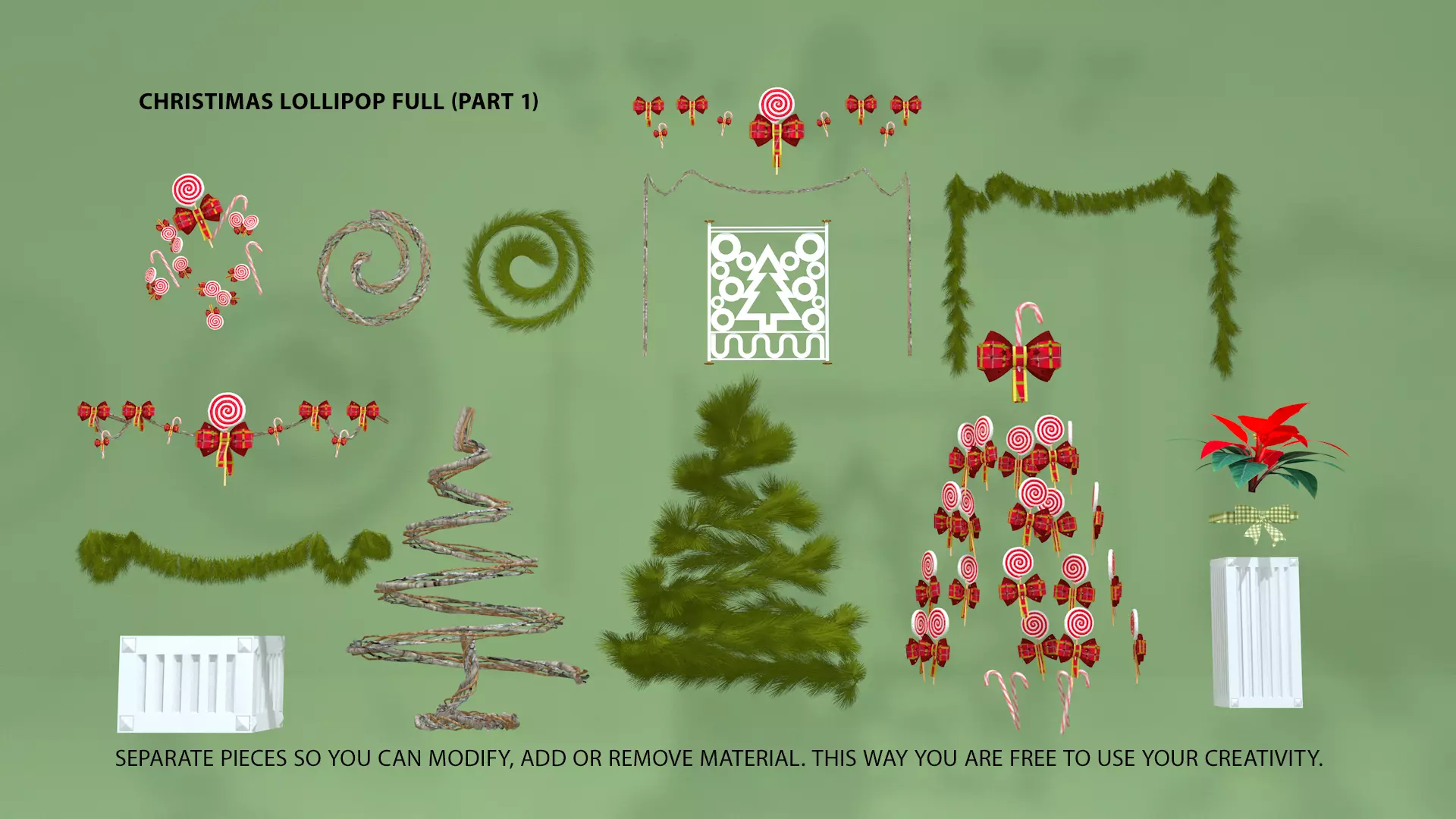 CHRISTIMAS LOLLIPOP FULL (PART 1)

SEPARATE PIECES SO YOU CAN MODIFY, ADD OR REMOVE MATERIAL. THIS WAY YOU ARE FREE TO USE YOUR CREATIVITY.