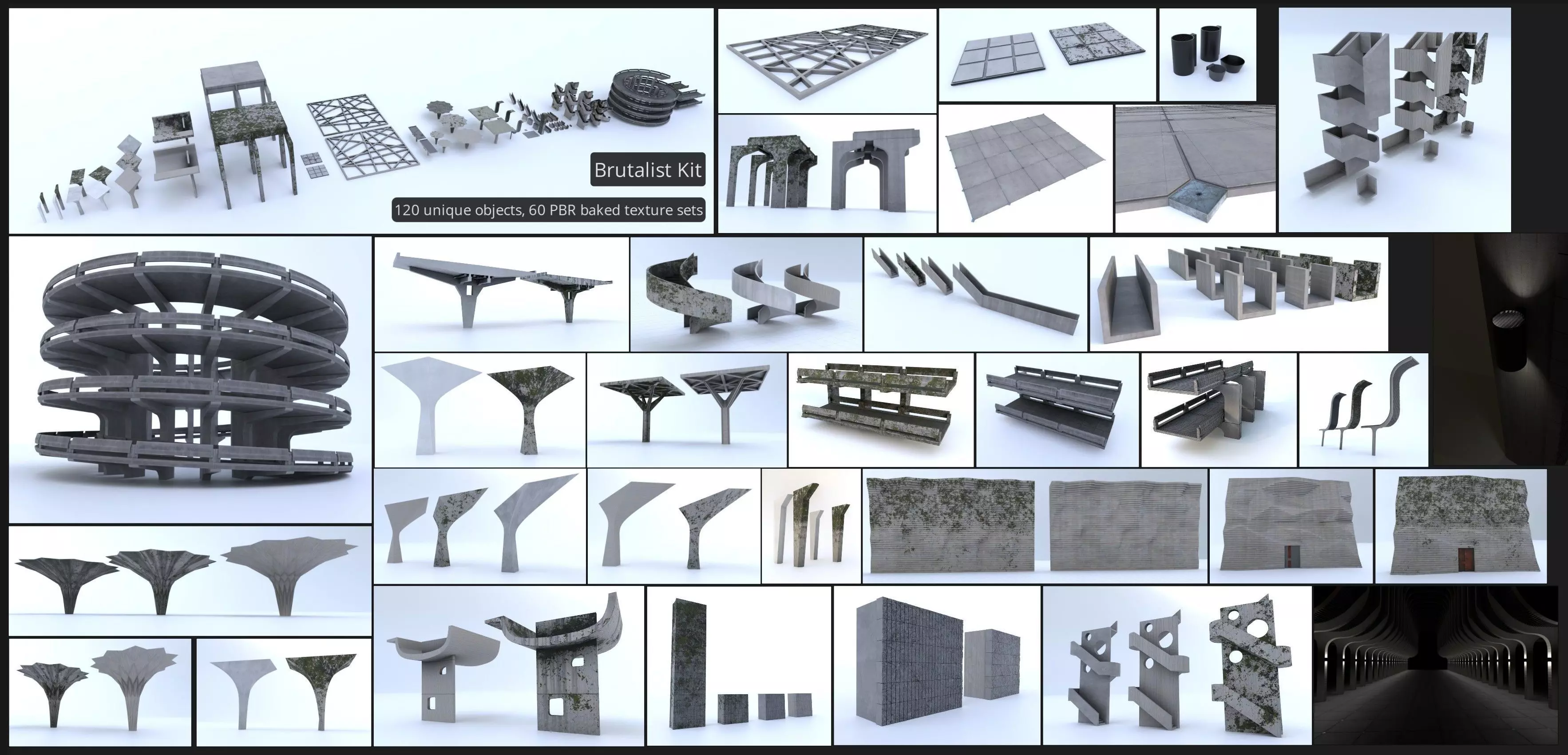 Brutalist Kit

120 unique objects, 60 PBR baked texture sets