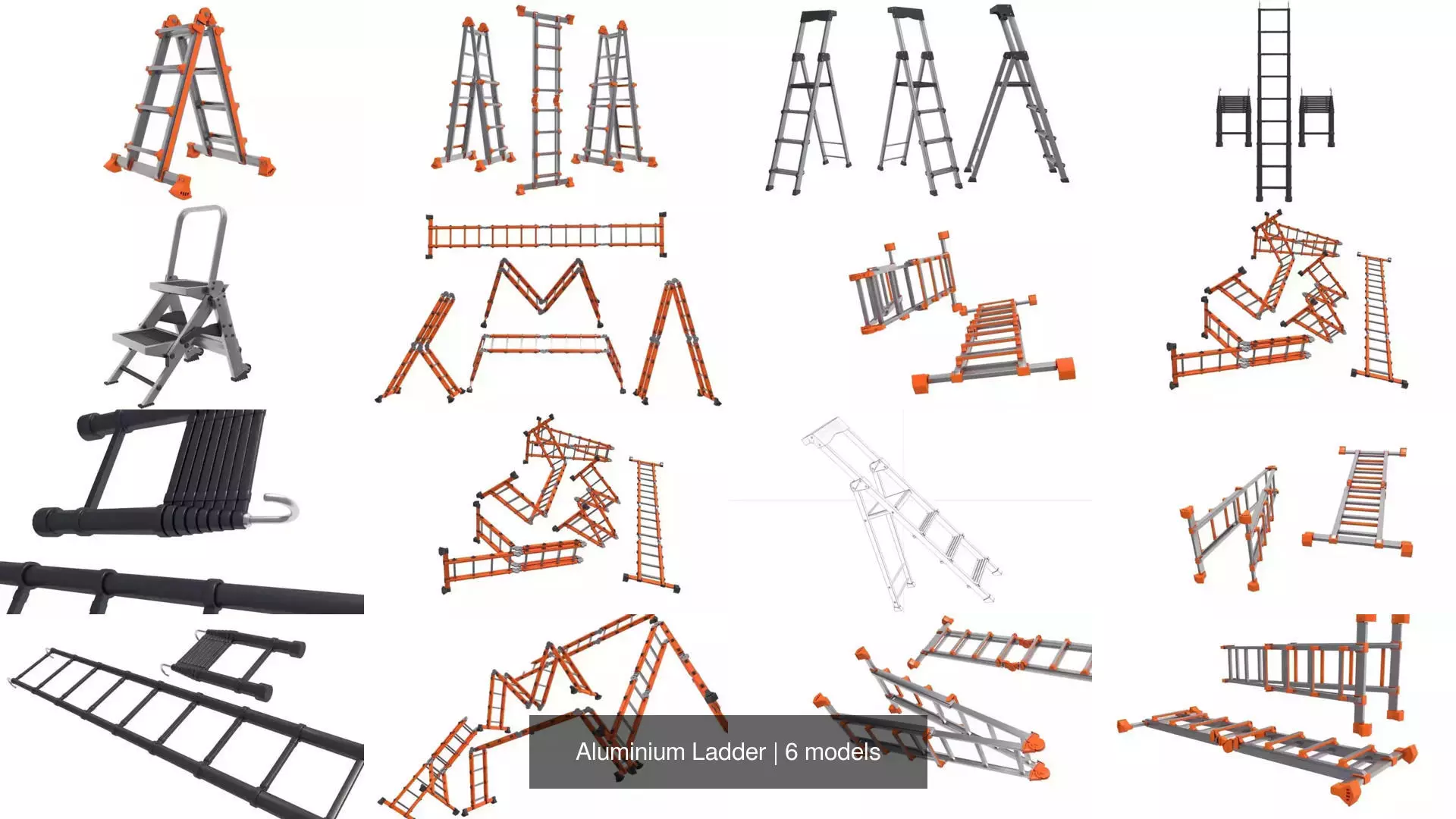 Aluminium Ladder | 6 models