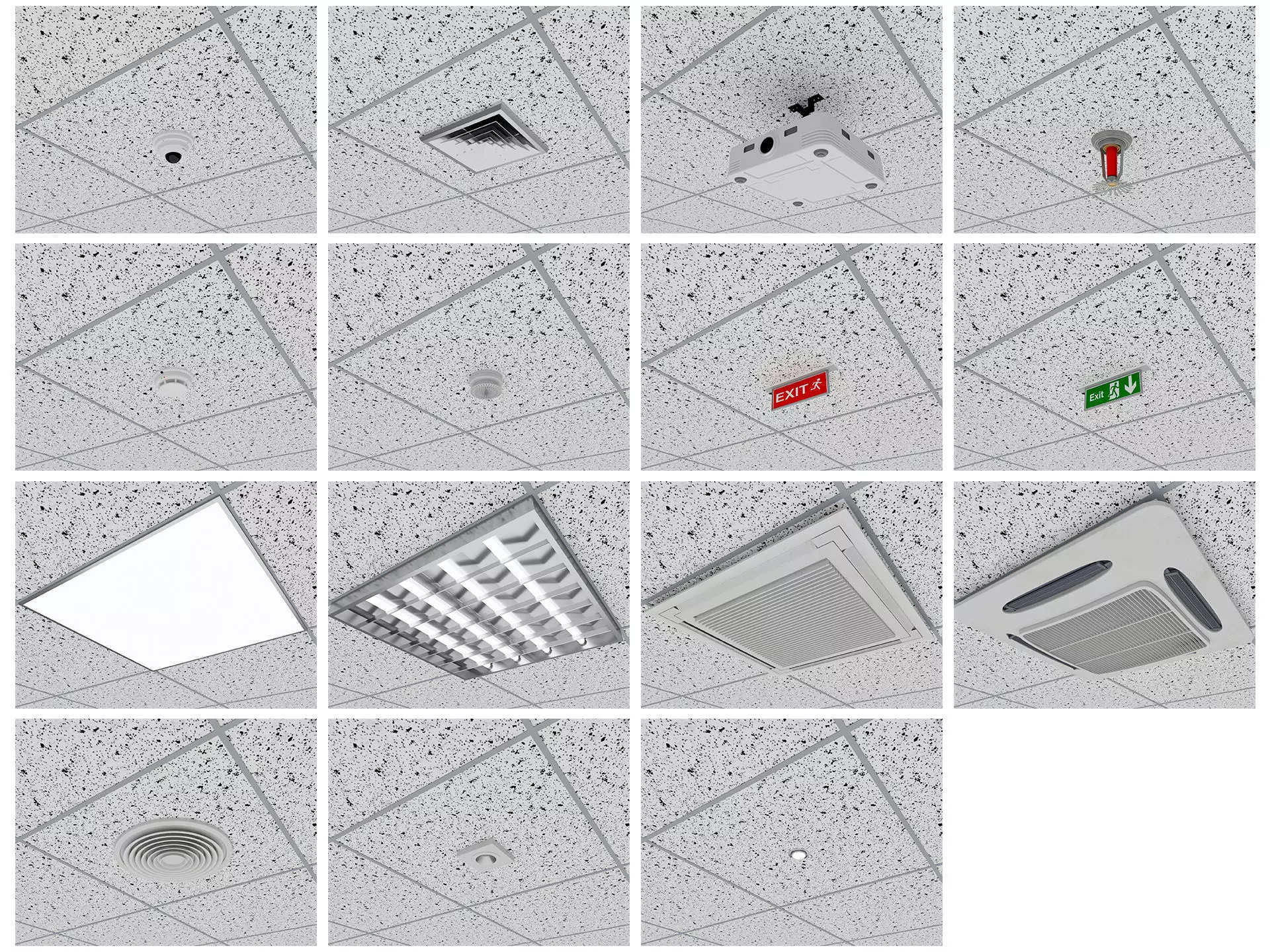 EXIT

Exit