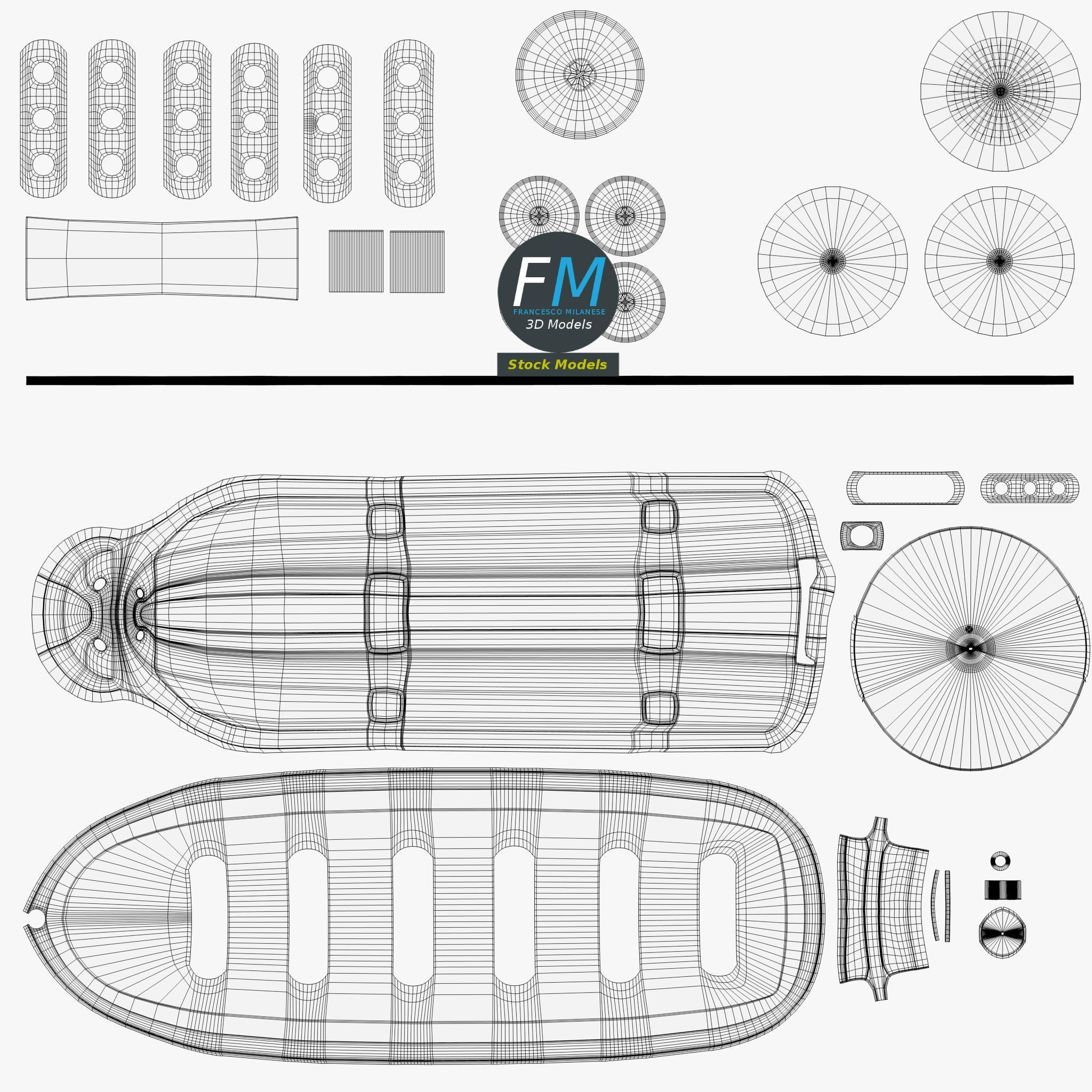 FM
FRANCESCO MILANESE
3D Models
Stock Models