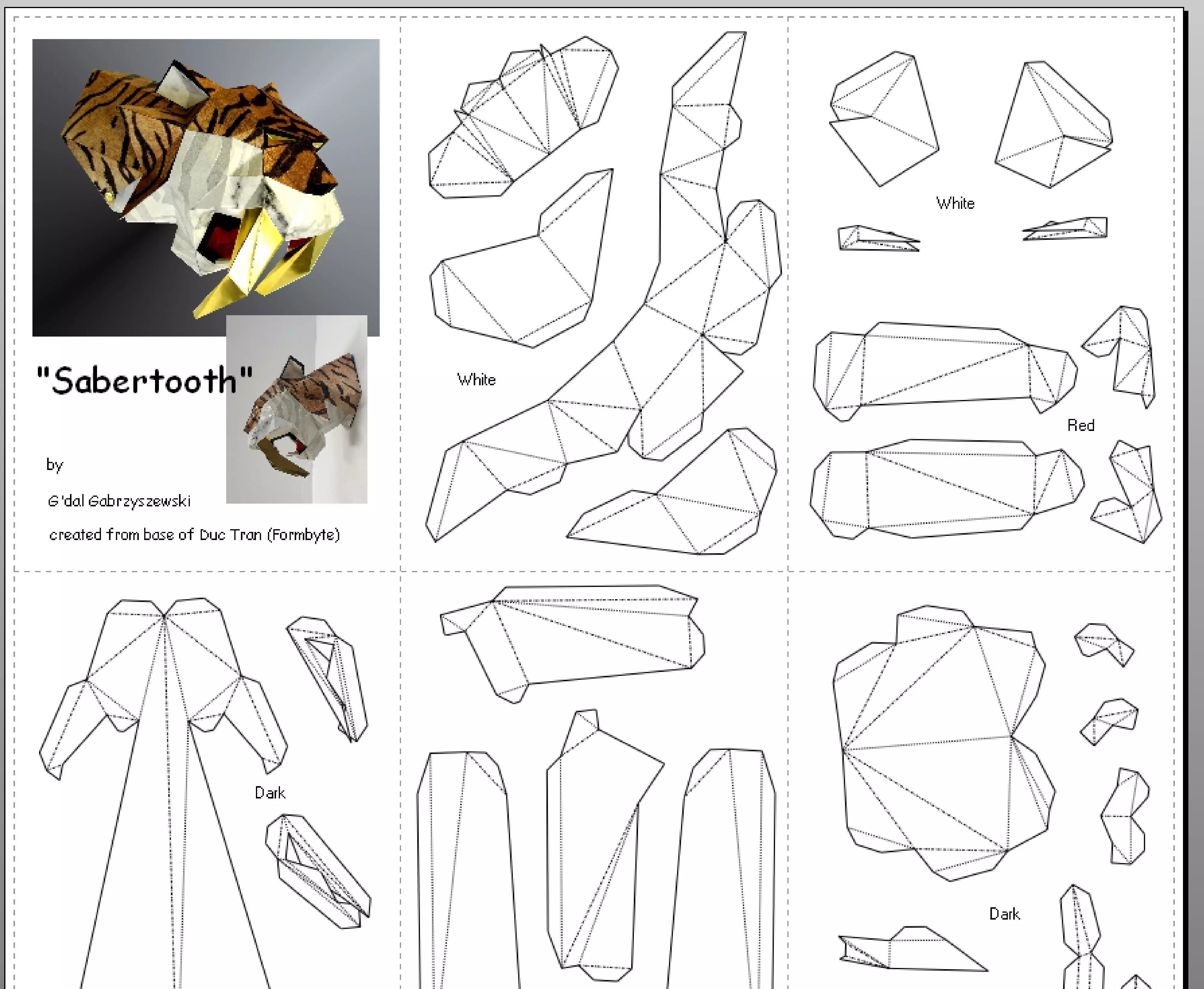 "Sabertooth"

by

G'dal Gabrzyszewski

created from base of Duc Tran (Formbyte)

White

White

Red

Dark

Dark