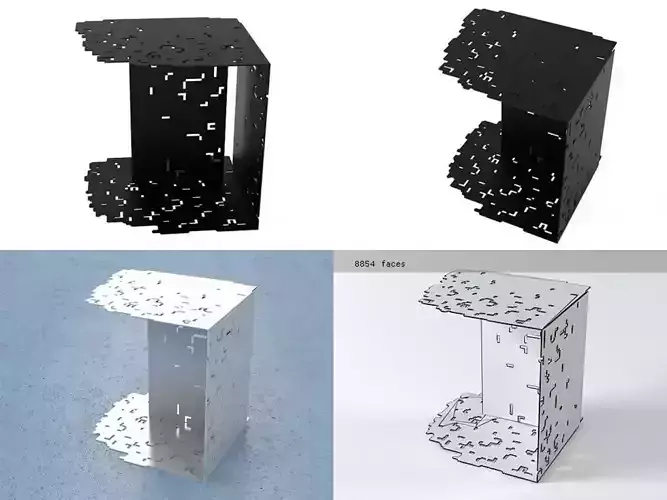 8854 faces