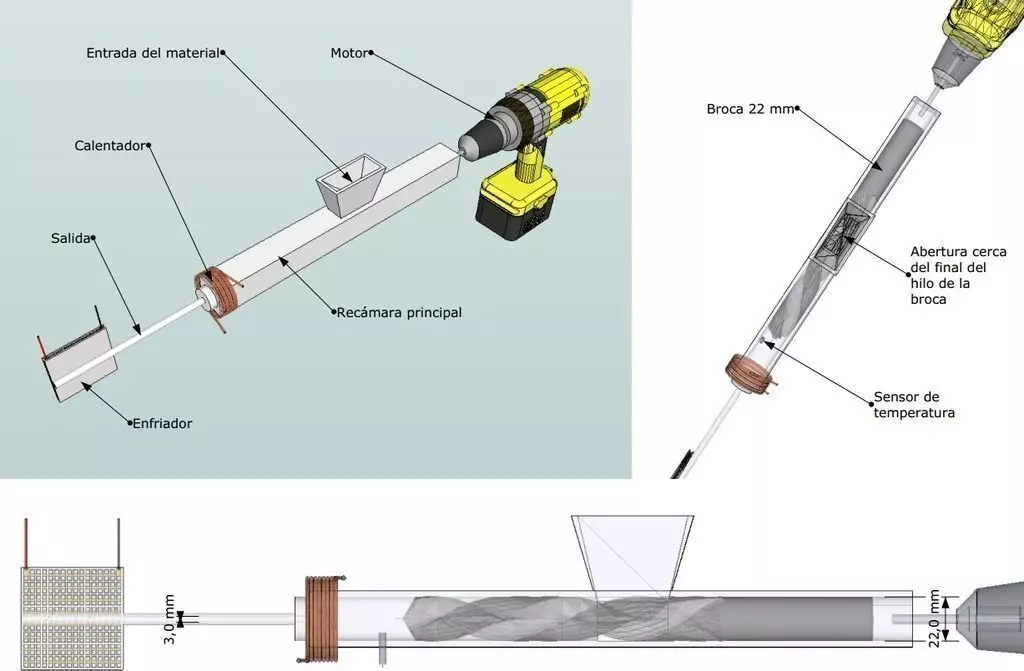 Entrada del material
Motor
Calentador
Salida
Recámara principal
Enfriador
Broca 22 mm
Abertura cerca del final del hilo de la broca
Sensor de temperatura
3,0 mm
22,0 mm