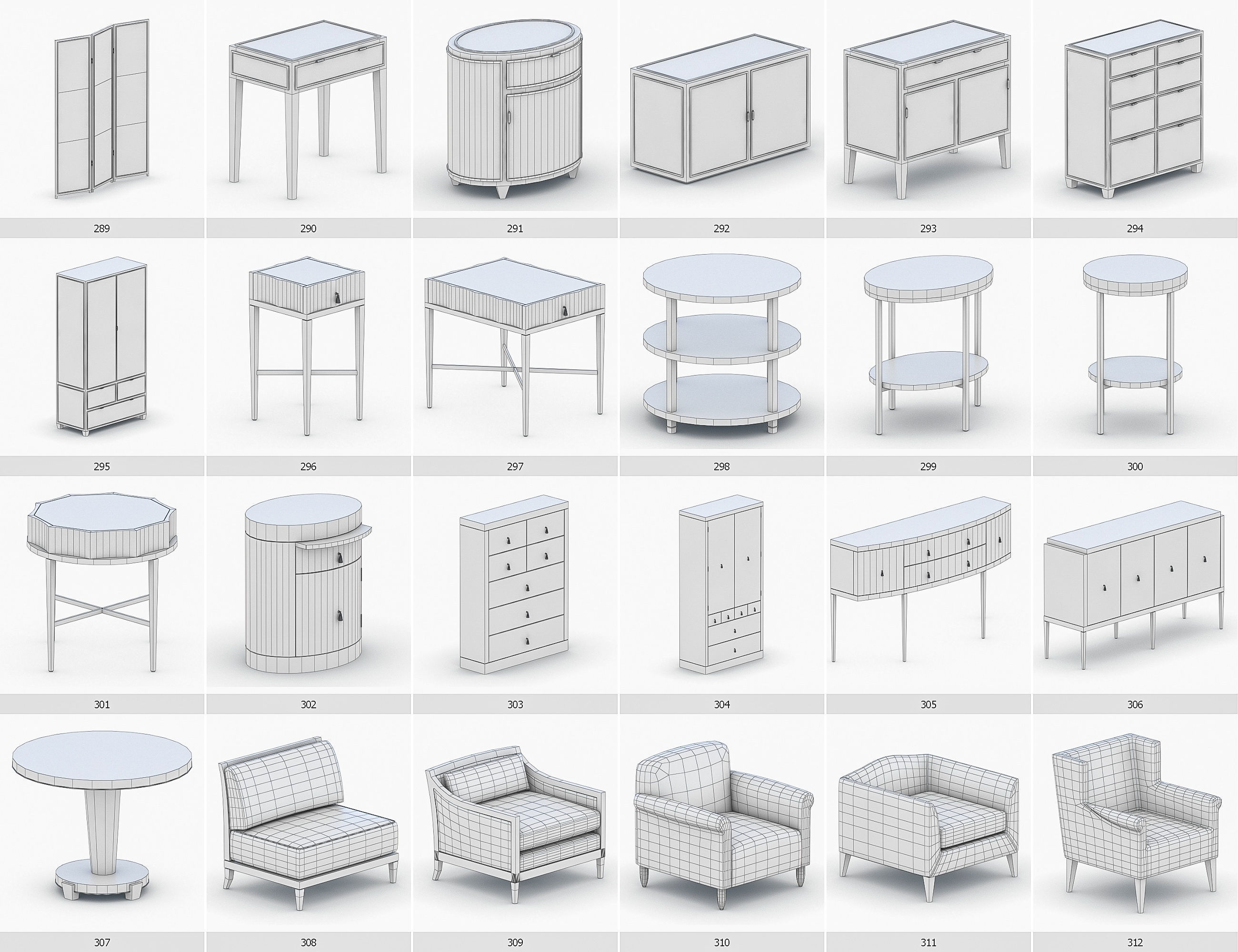 289
290
291
292
293
294

295
296
297
298
299
300

301
302
303
304
305
306

307
308
309
310
311
312