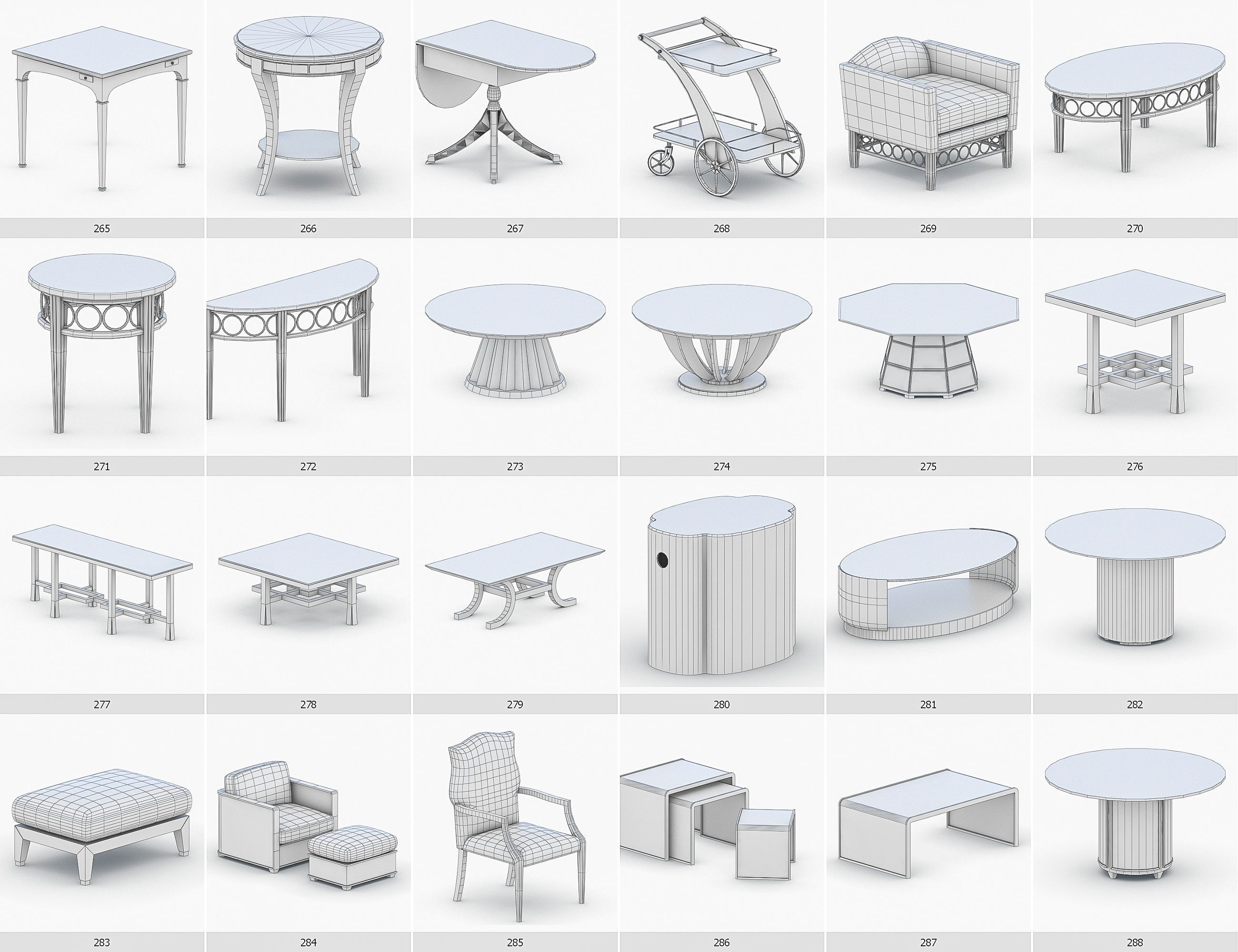 265 266 267 268 269 270

271 272 273 274 275 276

277 278 279 280 281 282

283 284 285 286 287 288