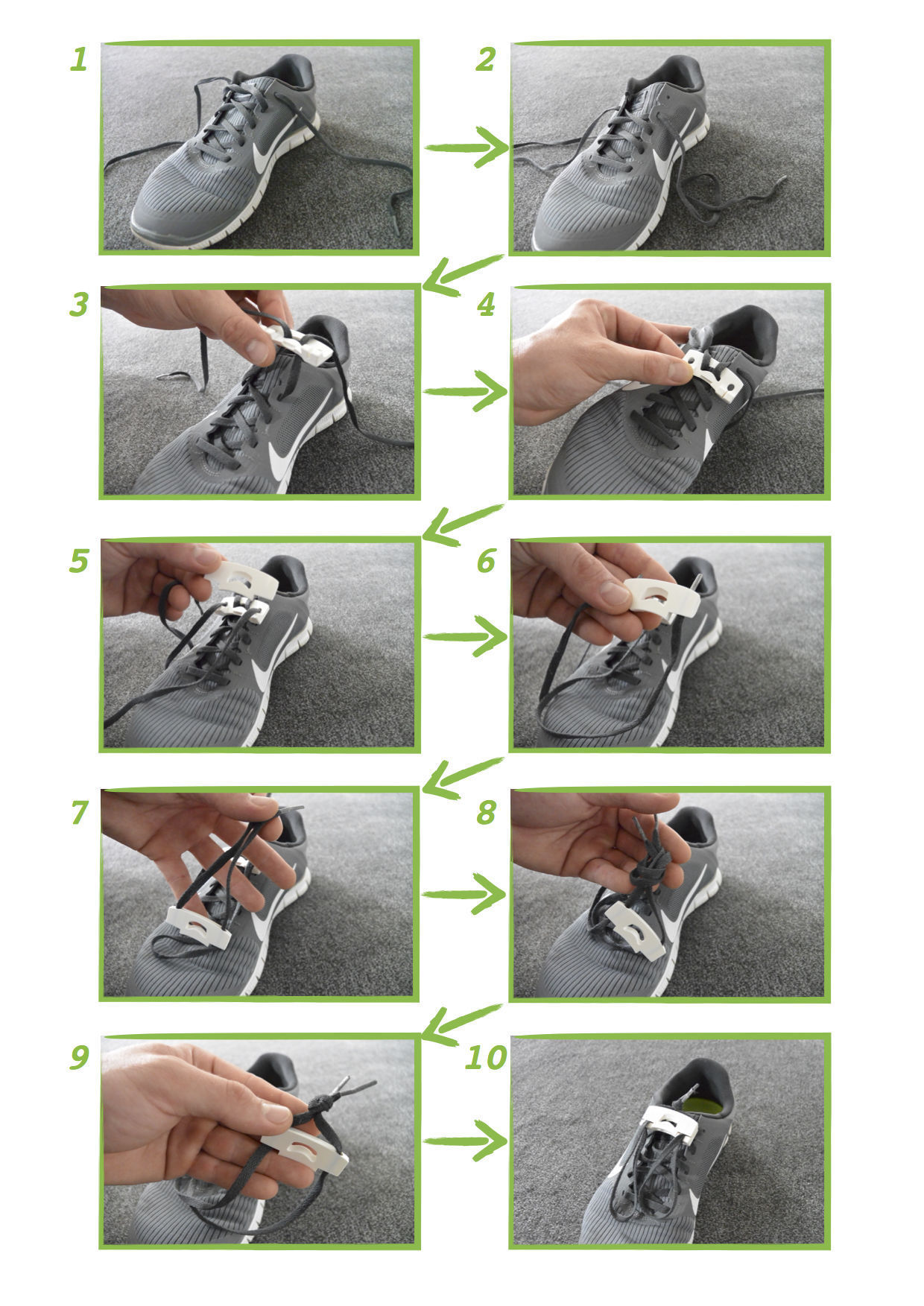 1

2

3

4

5

6

7

8

9

10